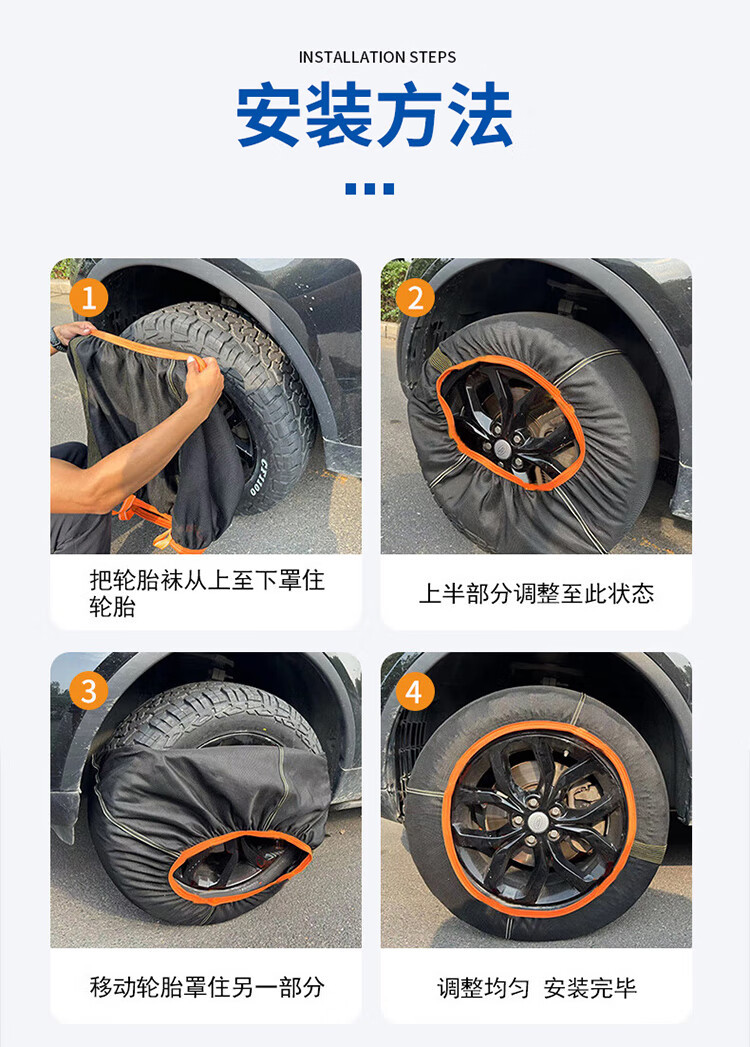 INSTALLATION STEPS

安装方法

1

把轮胎袜从上至下罩住轮胎

2

上半部分调整至此状态

3

移动轮胎罩住另一部分

4

调整均匀 安装完毕