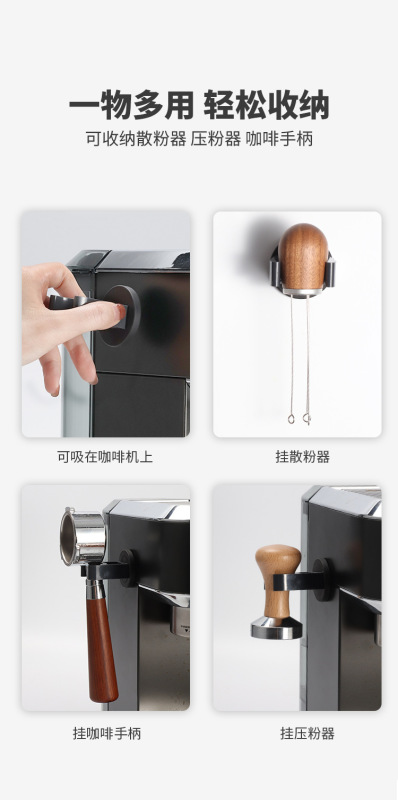 一物多用 轻松收纳

可收纳散粉器 压粉器 咖啡手柄

可吸在咖啡机上

挂散粉器

挂咖啡手柄

挂压粉器