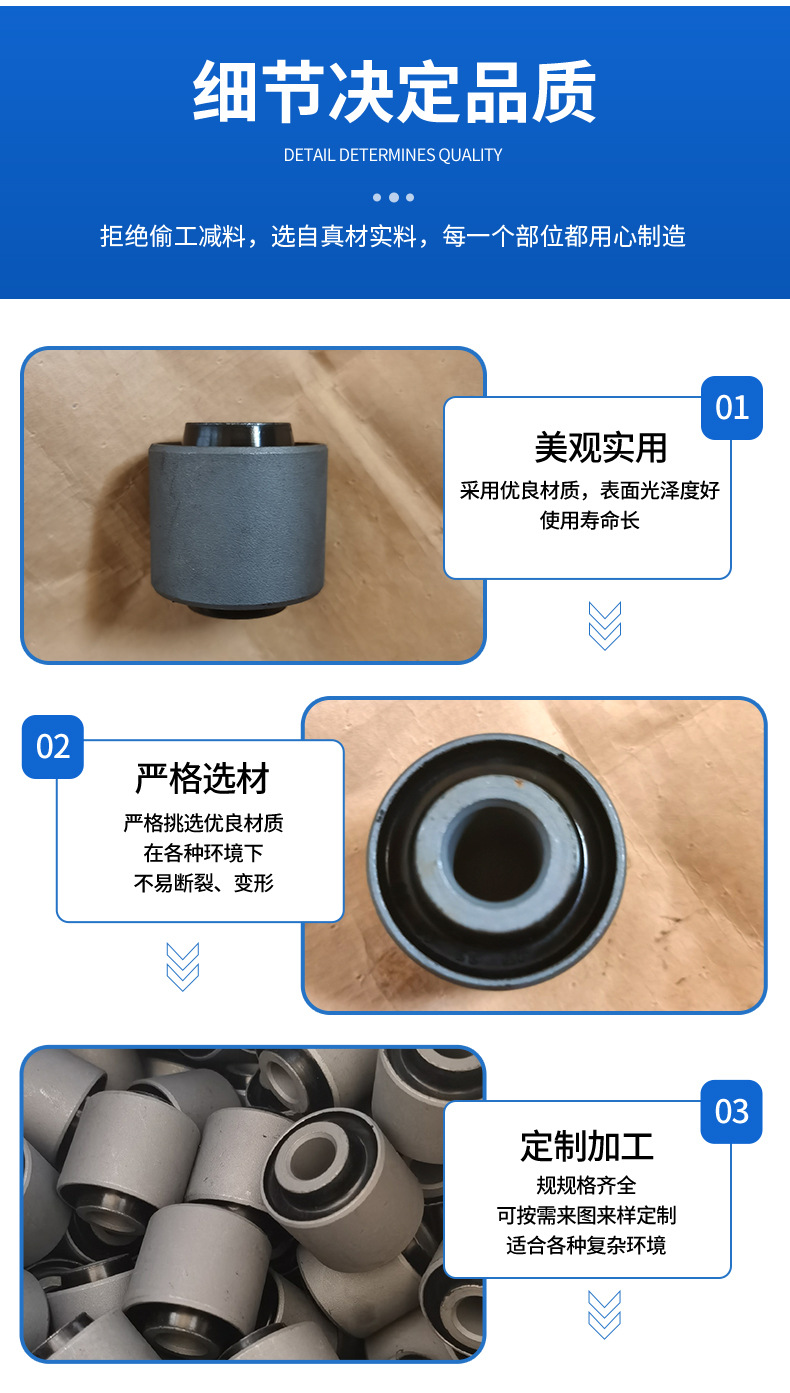 细节决定品质

DETAIL DETERMINES QUALITY

拒绝偷工减料，选自真材实料，每一个部位都用心制造

01

美观实用

采用优良材质，表面光泽度好
使用寿命长

02

严格选材

严格挑选优良材质
在各种环境下
不易断裂、变形

03

定制加工

规规格齐全
可按需来图来样定制
适合各种复杂环境