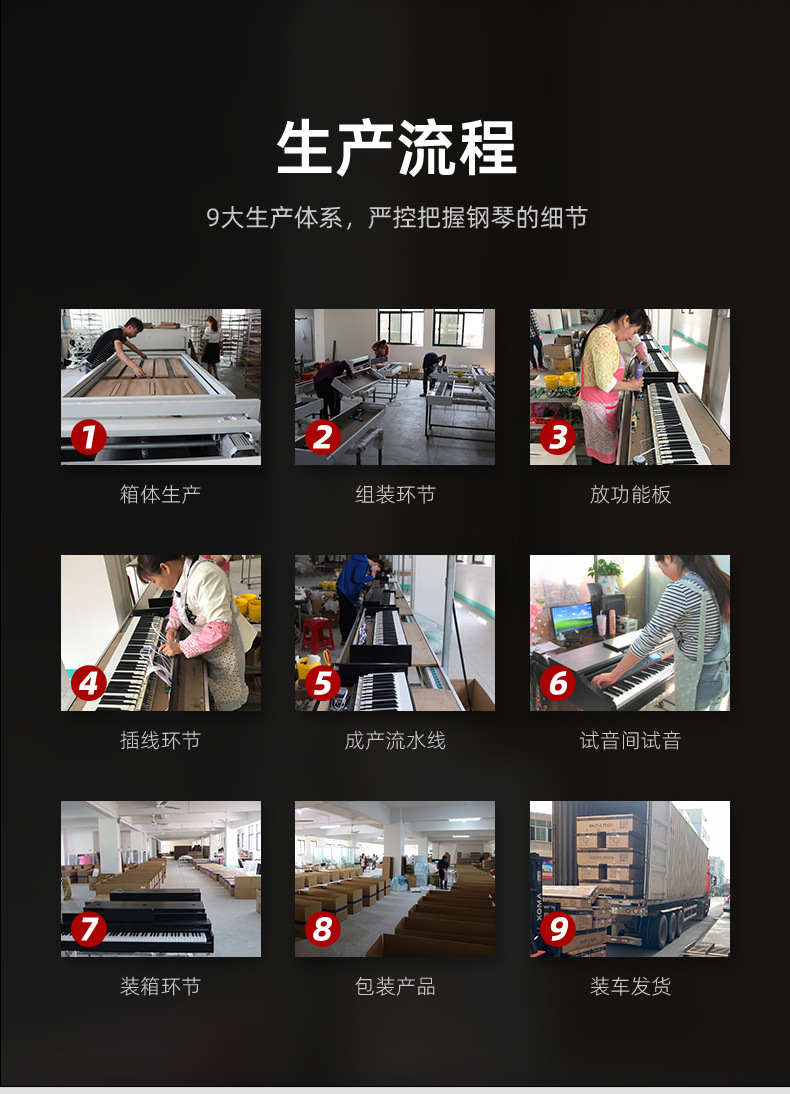 生产流程

9大生产体系，严控把握钢琴的细节

1
箱体生产

2
组装环节

3
放功能板

4
插线环节

5
成产流水线

6
试音间试音

7
装箱环节

8
包装产品

9
装车发货