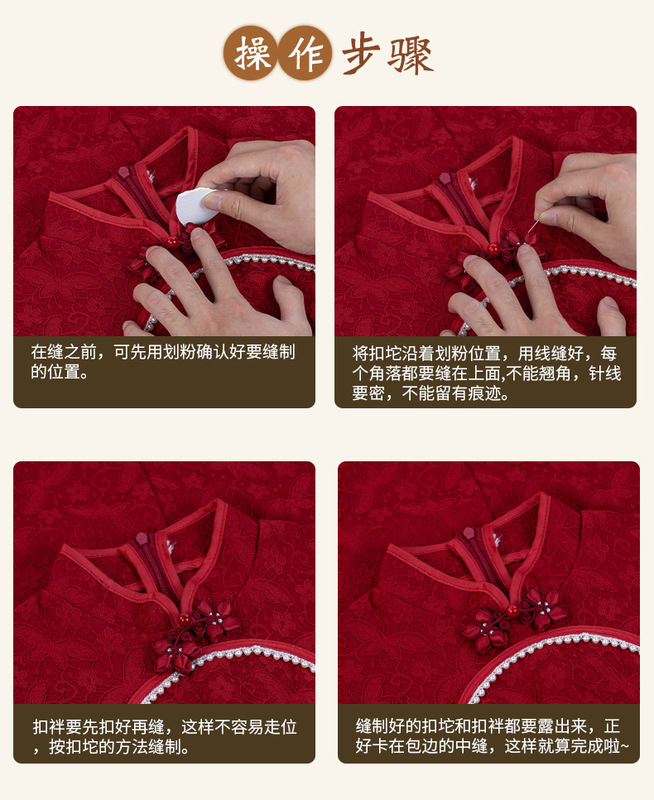 操作步骤

在缝之前，可先用划粉确认好要缝制的位置。

将扣坨沿着划粉位置，用线缝好，每个角落都要缝在上面,不能翘角，针线要密，不能留有痕迹。

扣袢要先扣好再缝，这样不容易走位，按扣坨的方法缝制。

缝制好的扣坨和扣袢都要露出来，正好卡在包边的中缝，这样就算完成啦~