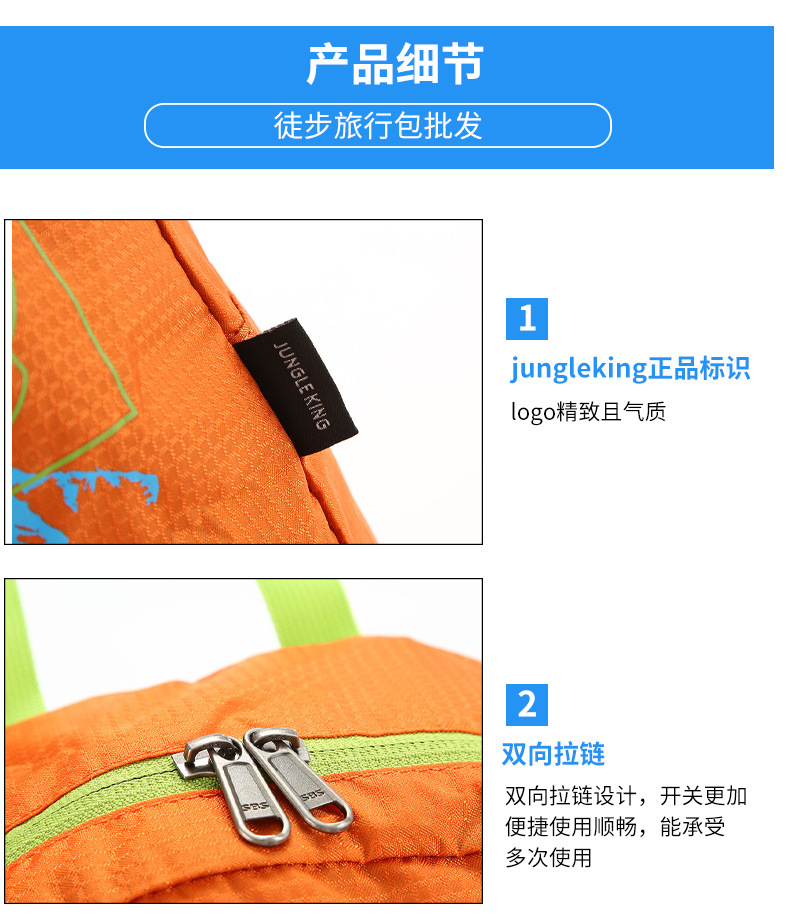 产品细节

徒步旅行包批发

JUNGLE KING

1

jungleking正品标识

logo精致且气质

SBS SBS

2

双向拉链

双向拉链设计，开关更加便捷使用顺畅，能承受多次使用