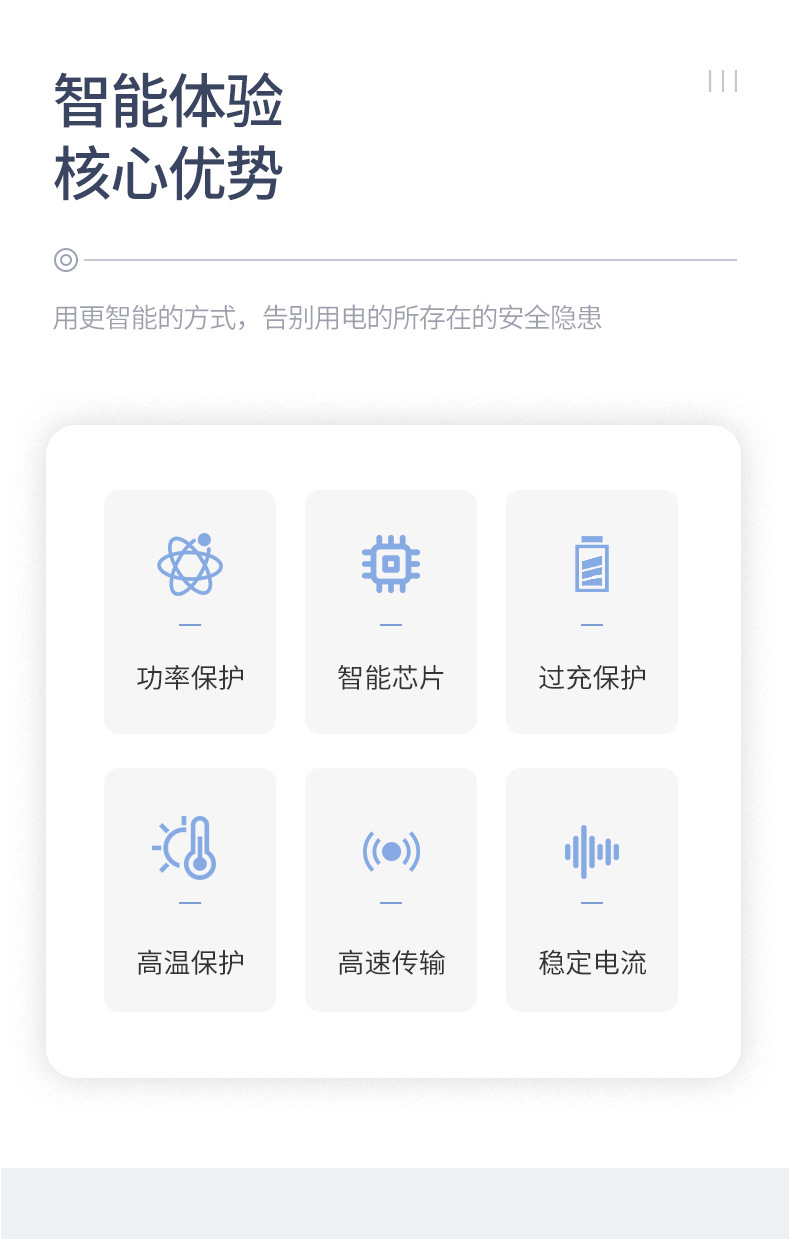 智能体验
核心优势

用更智能的方式，告别用电的所存在的安全隐患

功率保护

智能芯片

过充保护

高温保护

高速传输

稳定电流