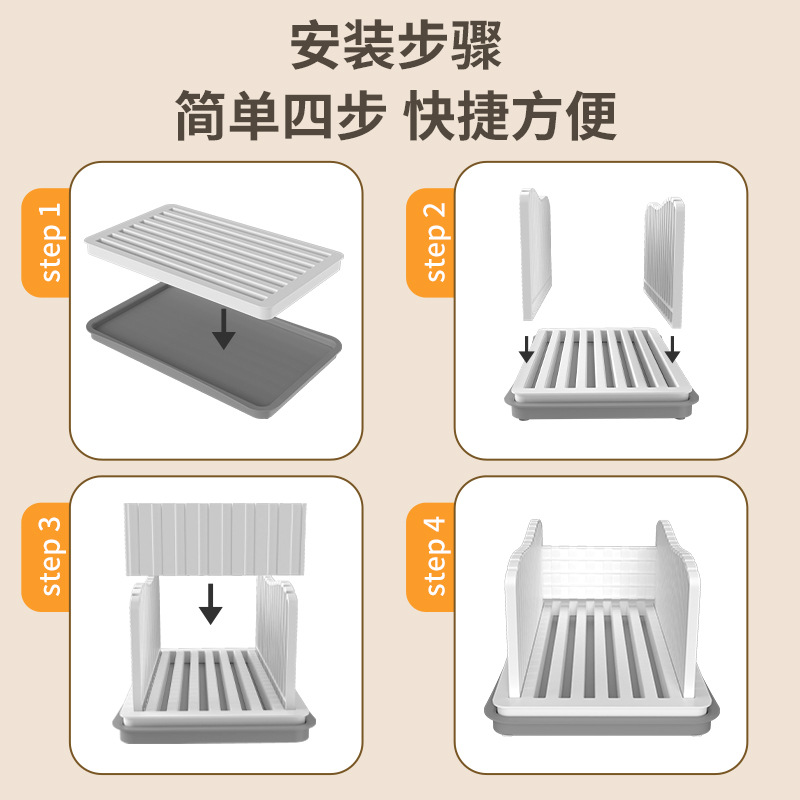 安装步骤
简单四步 快捷方便

step 1

step 2

step 3

step 4