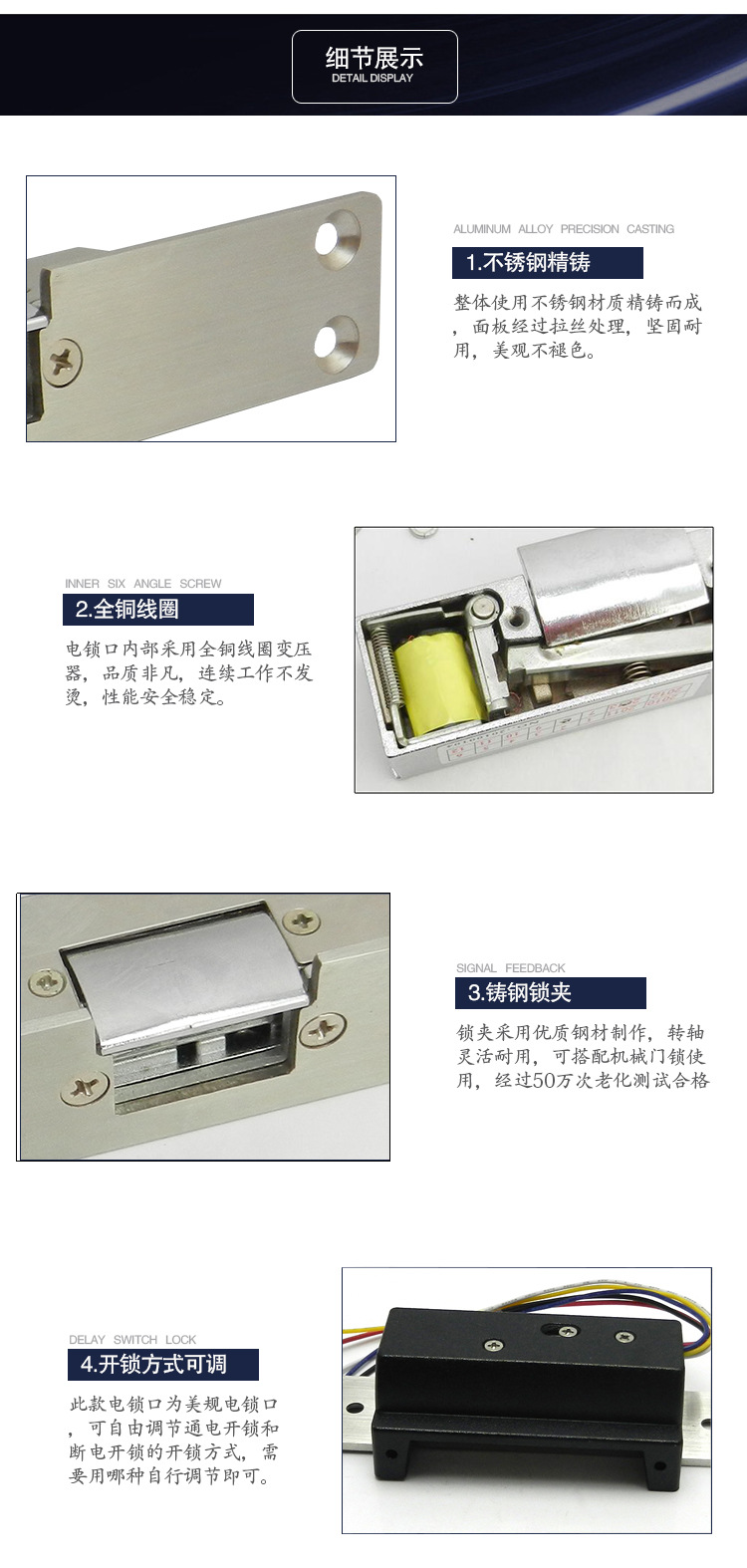 细节展示
DETAIL DISPLAY

ALUMINUM ALLOY PRECISION CASTING
1.不锈钢精铸
整体使用不锈钢材质精铸而成，面板经过拉丝处理，坚固耐用，美观不褪色。

INNER SIX ANGLE SCREW
2.全铜线圈
电锁口内部采用全铜线圈变压器，品质非凡，连续工作不发烫，性能安全稳定。

SIGNAL FEEDBACK
3.铸钢锁夹
锁夹采用优质钢材制作，转轴灵活耐用，可搭配机械门锁使用，经过50万次老化测试合格

DELAY SWITCH LOCK
4.开锁方式可调
此款电锁口为美规电锁口，可自由调节通电开锁和断电开锁的开锁方式，需要用哪种自行调节即可。