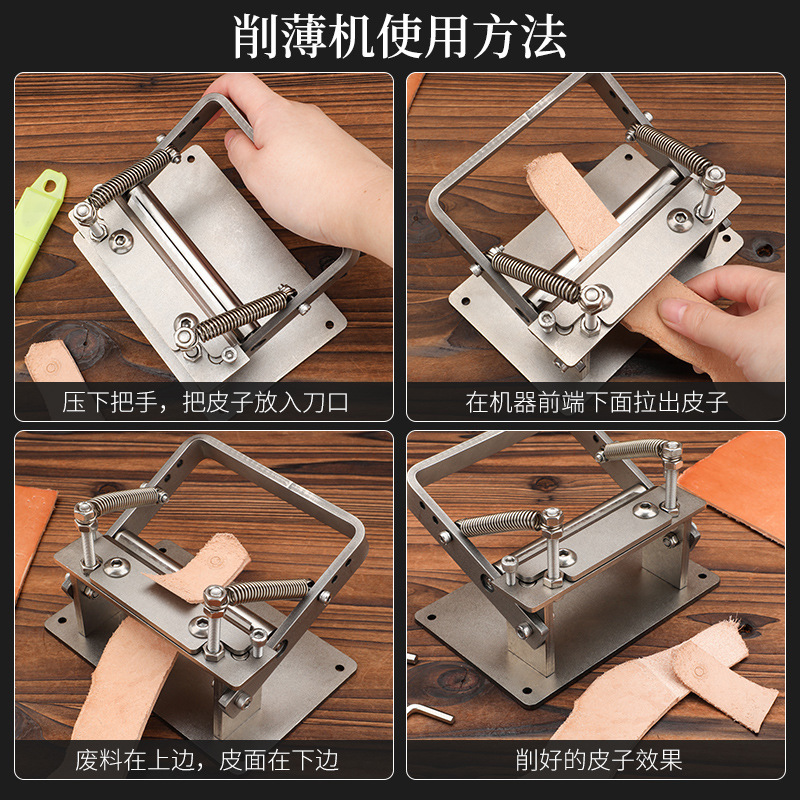 削薄机使用方法

压下把手，把皮子放入刀口

在机器前端下面拉出皮子

废料在上边，皮面在下边

削好的皮子效果