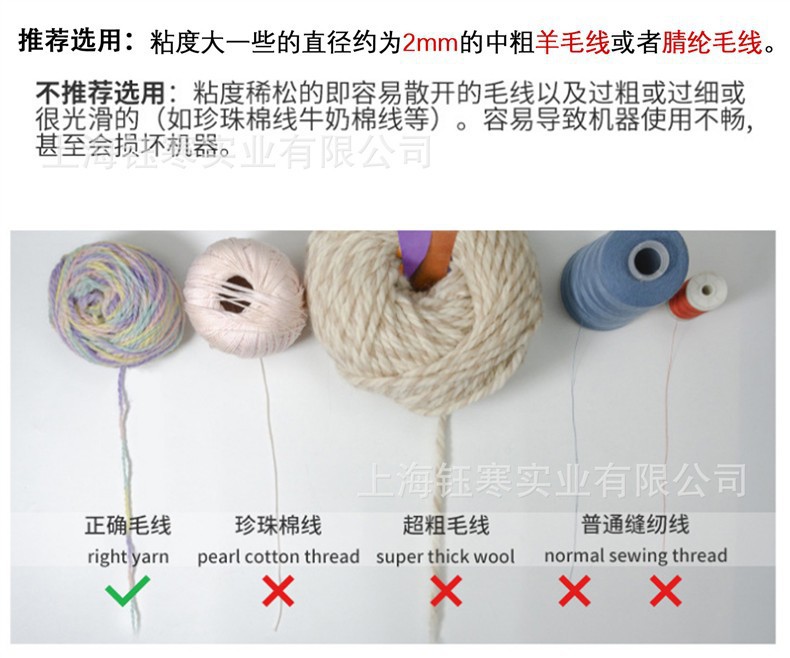 推荐选用：粘度大一些的直径约为2mm的中粗羊毛线或者腈纶毛线。

不推荐选用：粘度稀松的即容易散开的毛线以及过粗或过细或很光滑的（如珍珠棉线牛奶棉线等）。容易导致机器使用不畅，甚至会损坏机器。

上海钰寒实业有限公司

上海钰寒实业有限公司

正确毛线
right yarn

珍珠棉线
pearl cotton thread

超粗毛线
super thick wool

普通缝纫线
normal sewing thread