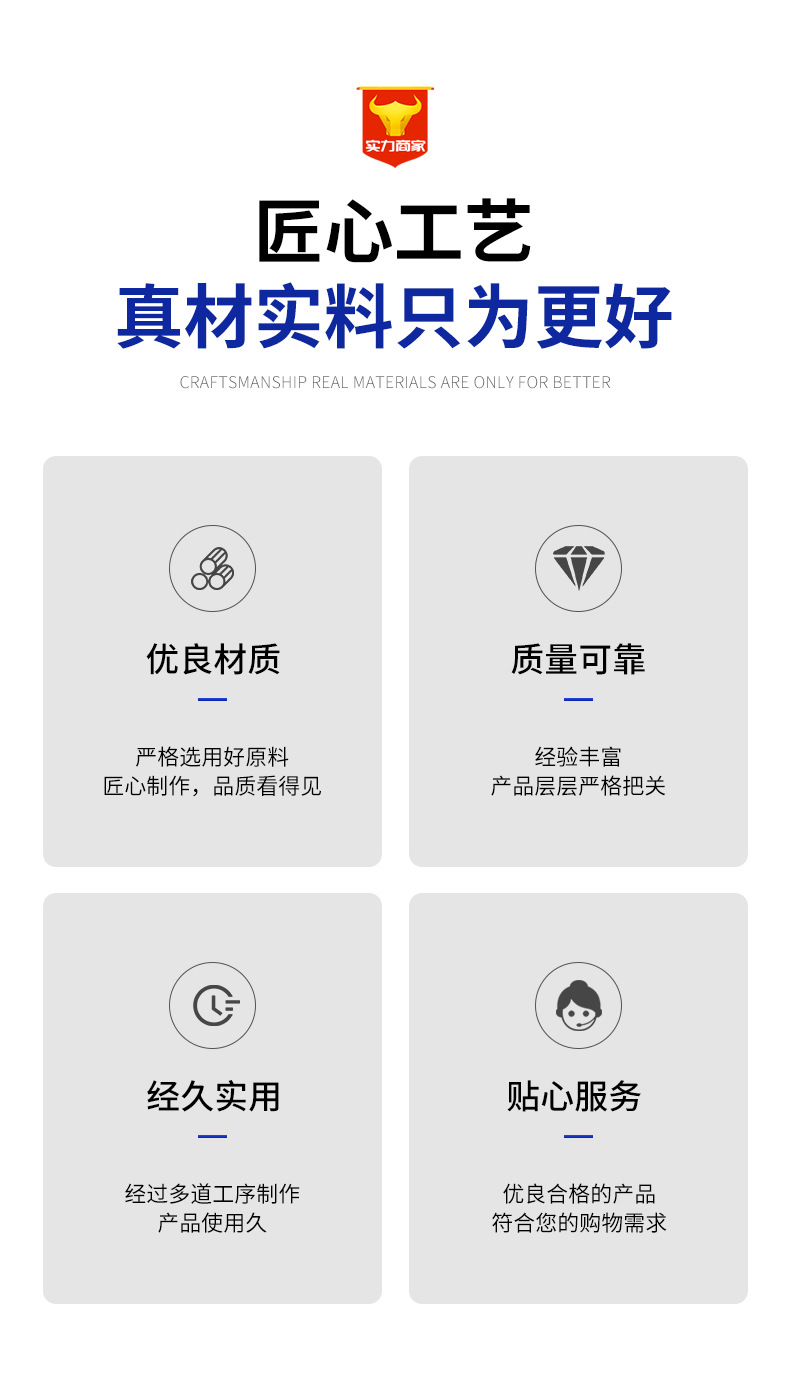 实力商家

匠心工艺

真材实料只为更好

CRAFTSMANSHIP REAL MATERIALS ARE ONLY FOR BETTER

优良材质

严格选用好原料
匠心制作，品质看得见

质量可靠

经验丰富
产品层层严格把关

经久实用

经过多道工序制作
产品使用久

贴心服务

优良合格的产品
符合您的购物需求