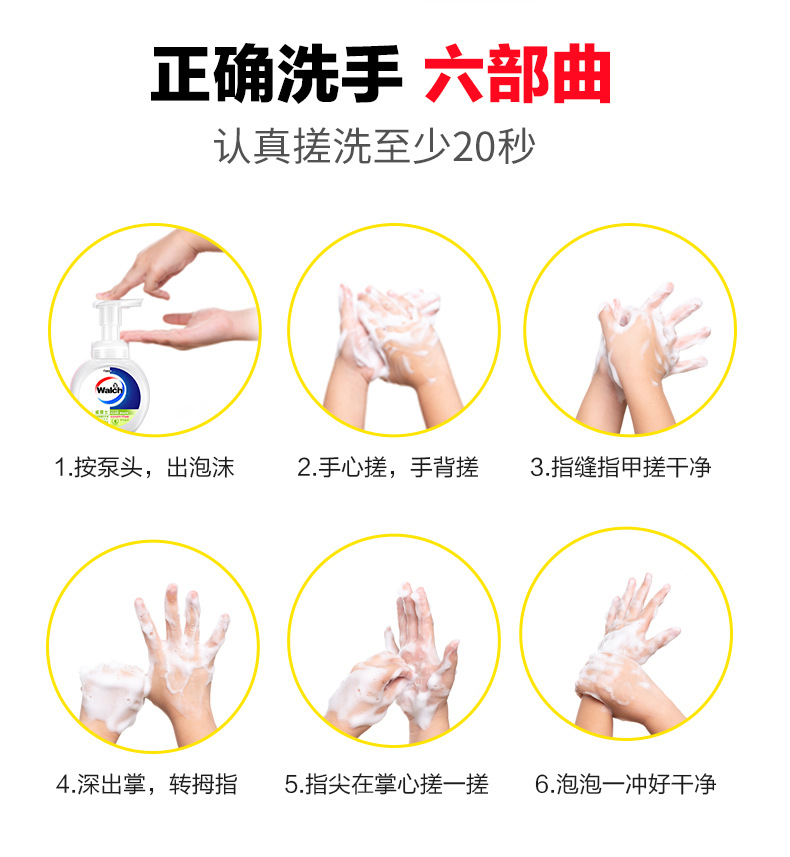 正确洗手 六部曲

认真搓洗至少20秒

Walch

1.按泵头，出泡沫

2.手心搓，手背搓

3.指缝指甲搓干净

4.深出掌，转拇指

5.指尖在掌心搓一搓

6.泡泡一冲好干净