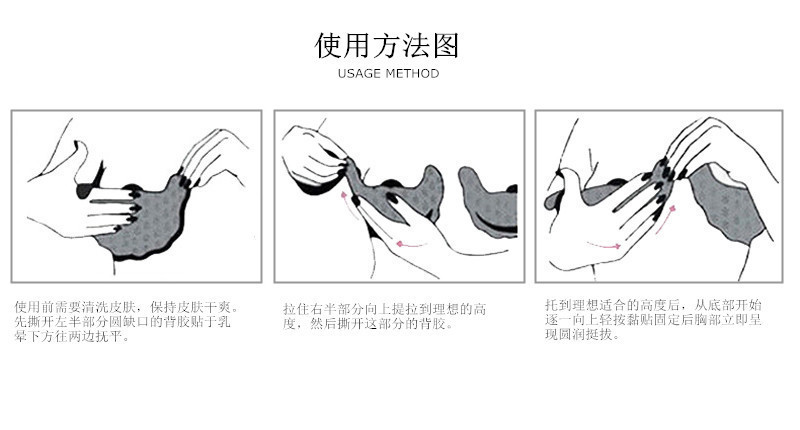 使用方法图

USAGE METHOD

使用前需要清洗皮肤，保持皮肤干爽。先撕开左半部分圆缺口的背胶贴于乳晕下方往两边抚平。

拉住右半部分向上提拉到理想的高度，然后撕开这部分的背胶。

托到理想适合的高度后，从底部开始逐一向上轻按黏贴固定后胸部立即呈现圆润挺拔。