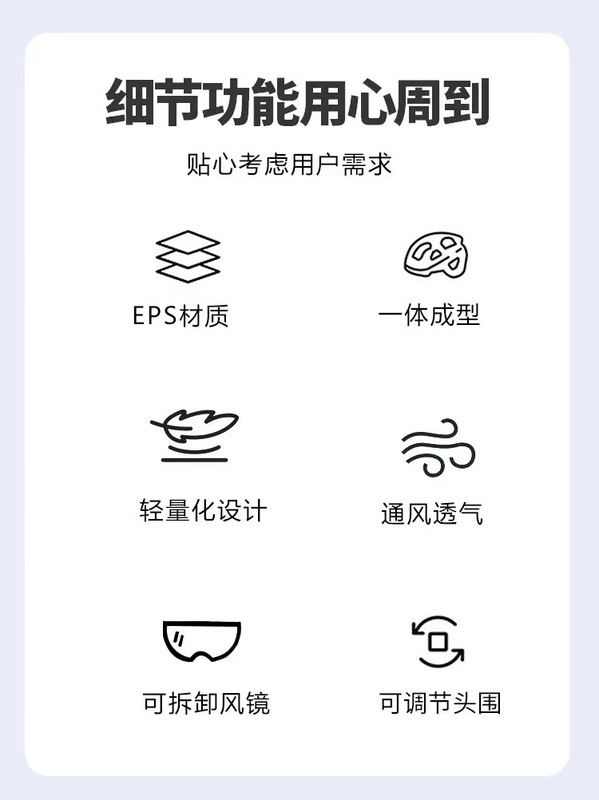 细节功能用心周到

贴心考虑用户需求

EPS材质

一体成型

轻量化设计

通风透气

可拆卸风镜

可调节头围