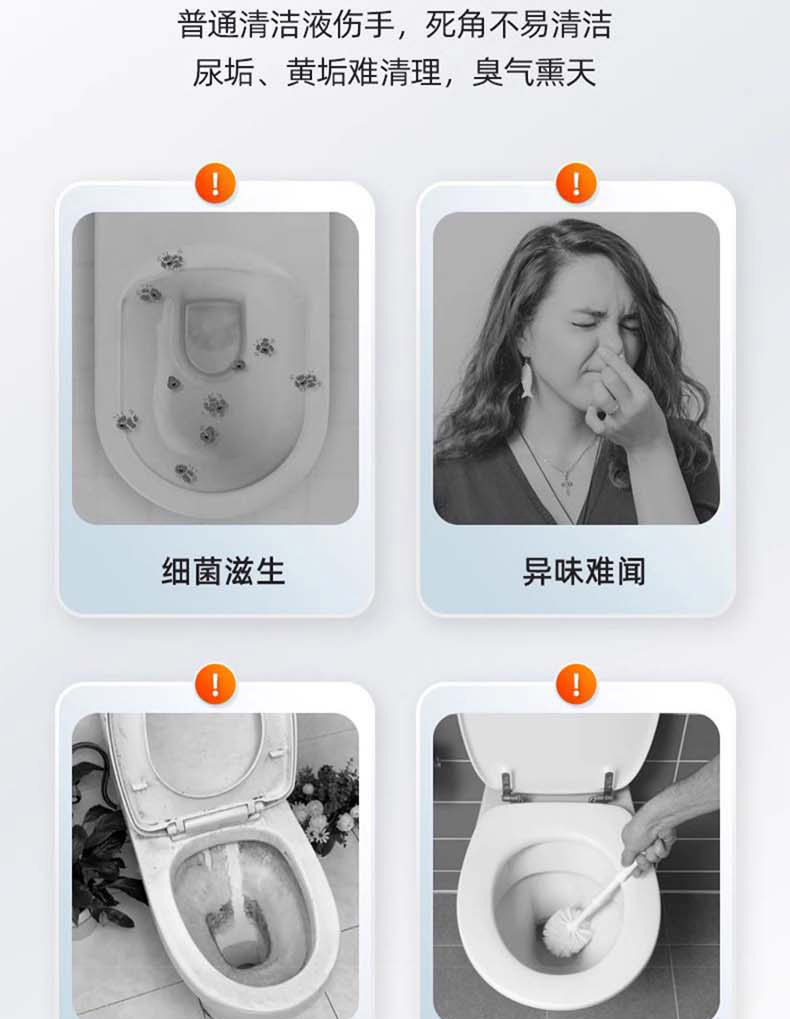 普通清洁液伤手，死角不易清洁
尿垢、黄垢难清理，臭气熏天

!

细菌滋生

!

异味难闻

!

!