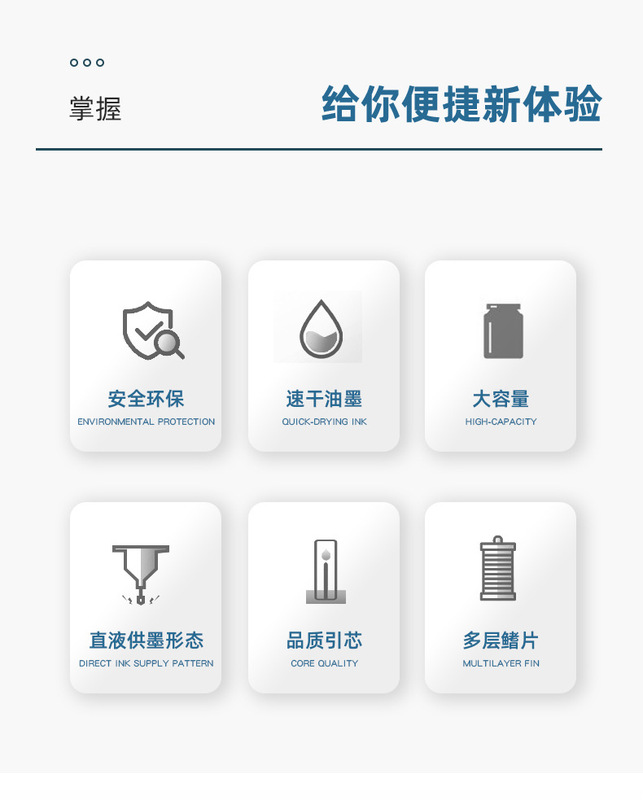 掌握

给你便捷新体验

安全环保
ENVIRONMENTAL PROTECTION

速干油墨
QUICK-DRYING INK

大容量
HIGH-CAPACITY

直液供墨形态
DIRECT INK SUPPLY PATTERN

品质引芯
CORE QUALITY

多层鳍片
MULTILAYER FIN