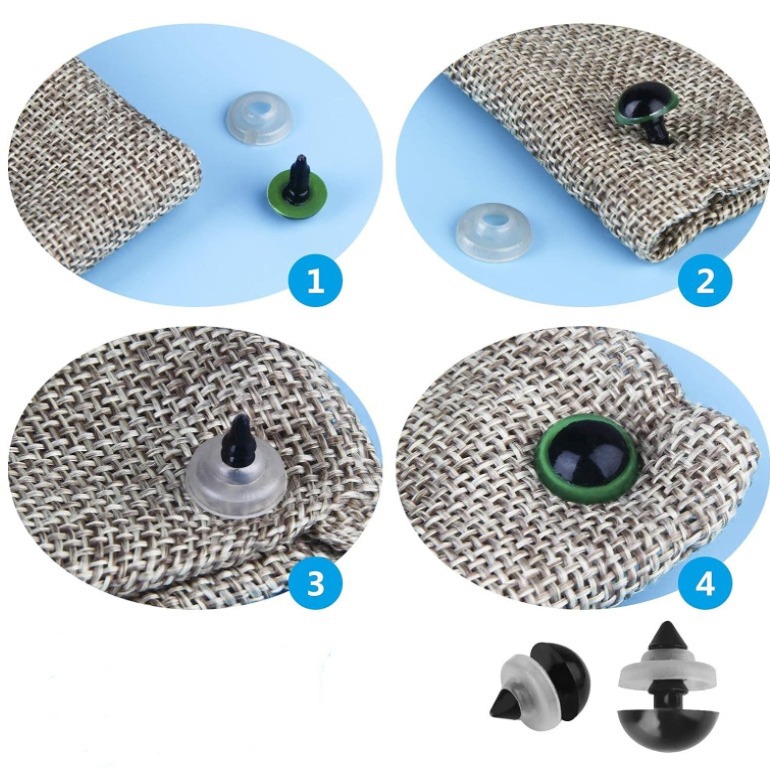 1

2

3

4