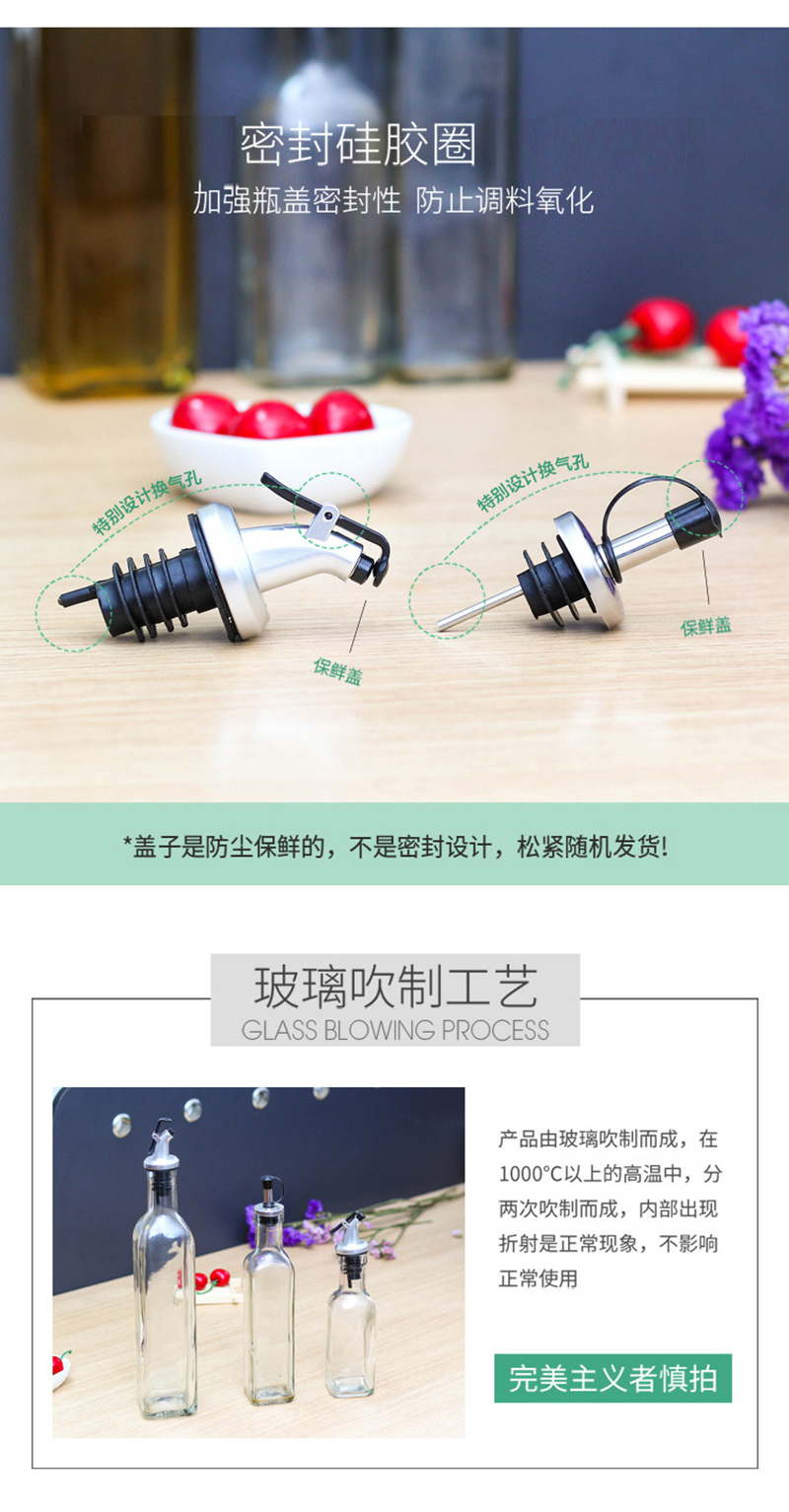 密封硅胶圈
加强瓶盖密封性 防止调料氧化

特别设计换气孔
保鲜盖
特别设计换气孔
保鲜盖

*盖子是防尘保鲜的，不是密封设计，松紧随机发货!

玻璃吹制工艺
GLASS BLOWING PROCESS

产品由玻璃吹制而成，在1000°C以上的高温中，分两次吹制而成，内部出现折射是正常现象，不影响正常使用

完美主义者慎拍