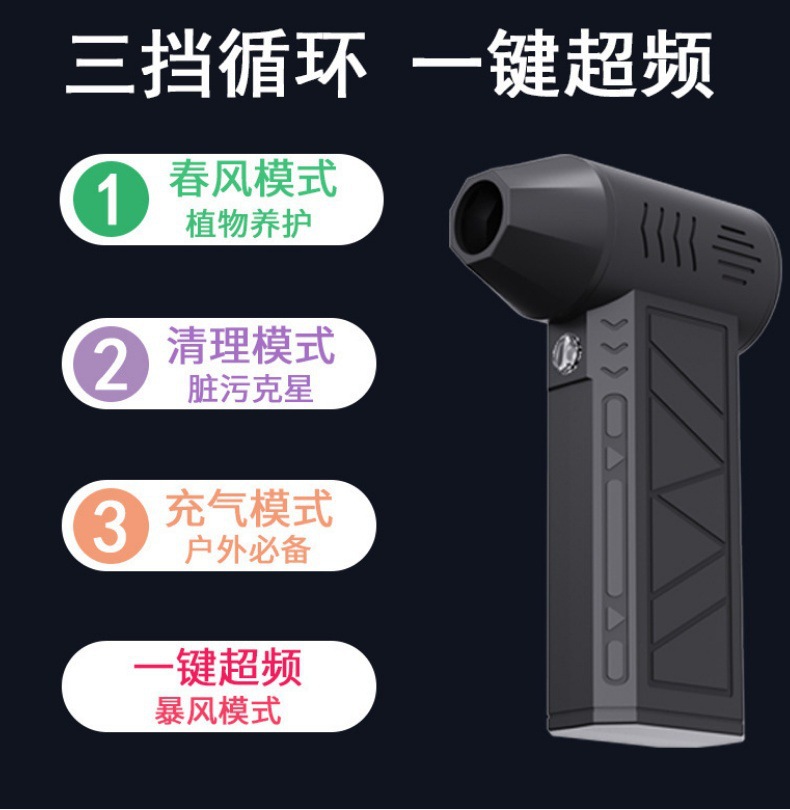 三挡循环 一键超频

1 春风模式
植物养护

2 清理模式
脏污克星

3 充气模式
户外必备

一键超频
暴风模式