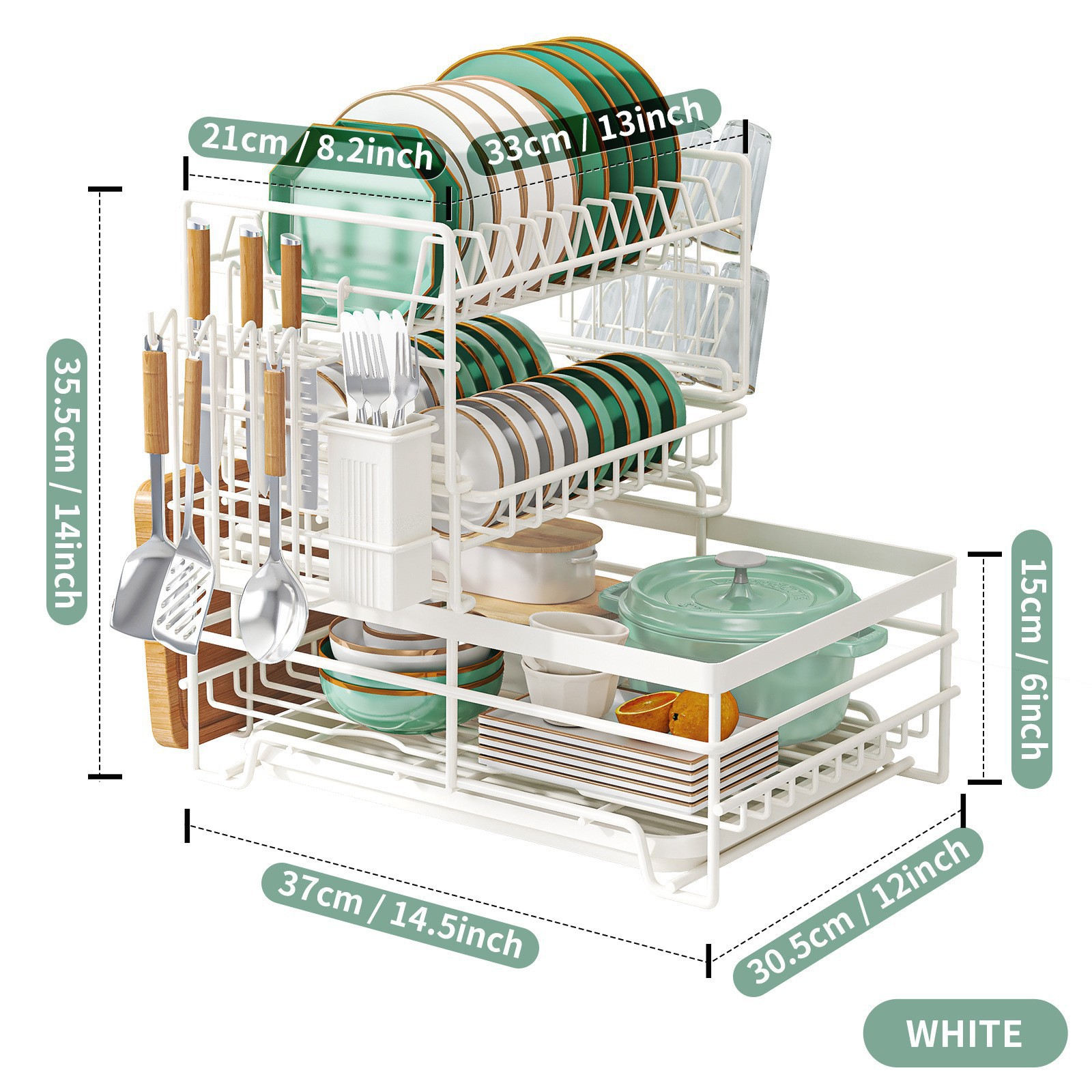 21cm / 8.2inch

33cm / 13inch

35.5cm / 14inch

15cm / 6inch

37cm / 14.5inch

30.5cm / 12inch

WHITE