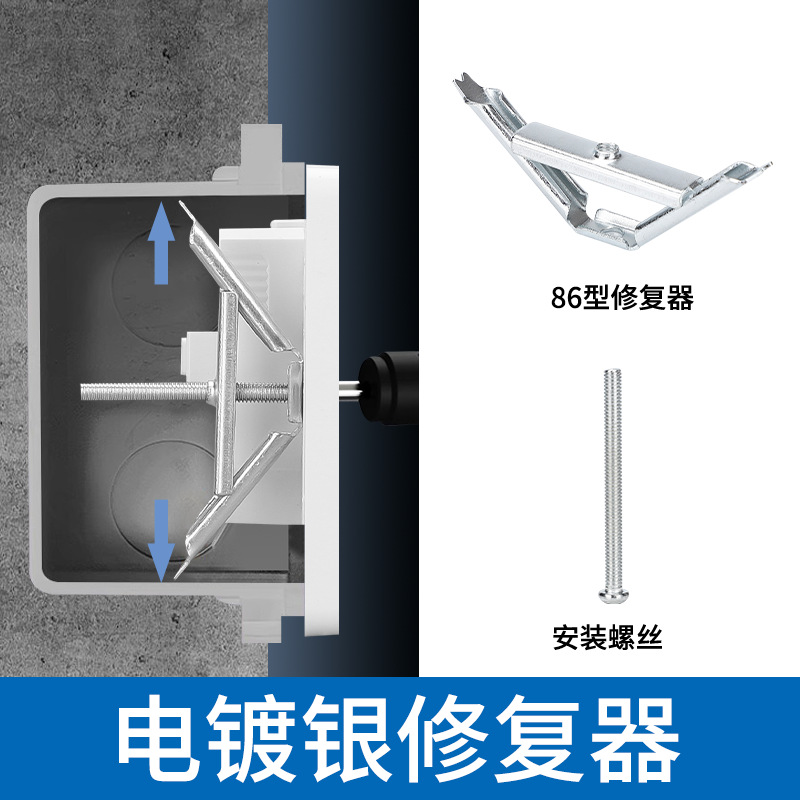 86型修复器

安装螺丝

电镀银修复器