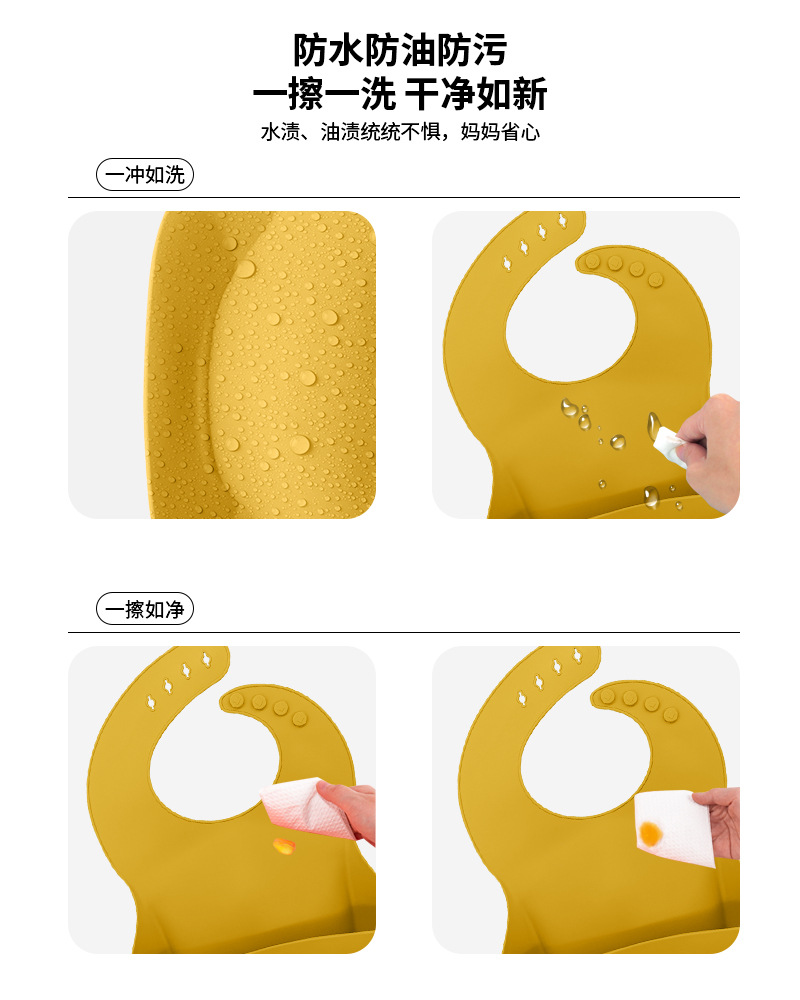 防水防油防污
一擦一洗 干净如新
水渍、油渍统统不惧，妈妈省心

一冲如洗

一擦如净