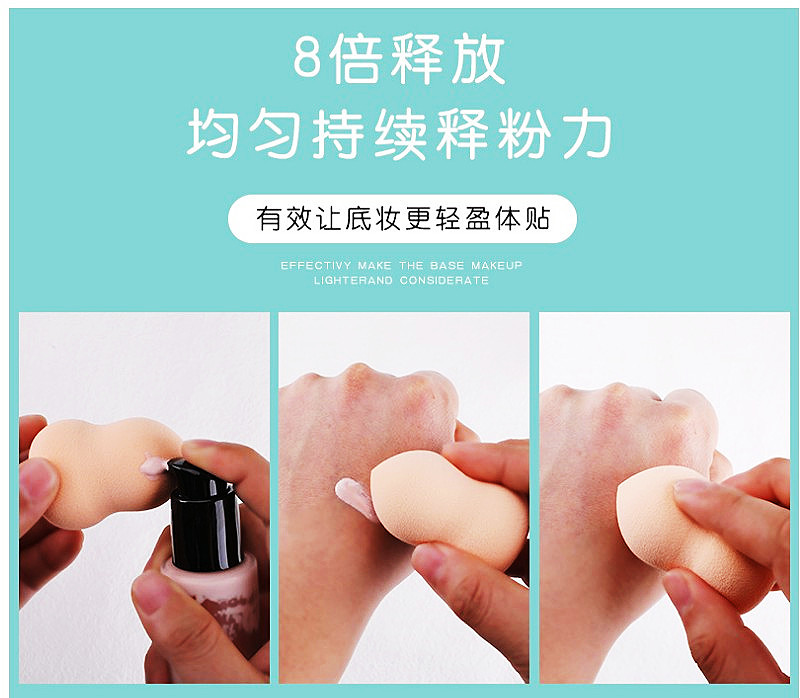 8倍释放
均匀持续释粉力

有效让底妆更轻盈体贴

EFFECTIVY MAKE THE BASE MAKEUP
LIGHTERAND CONSIDERATE