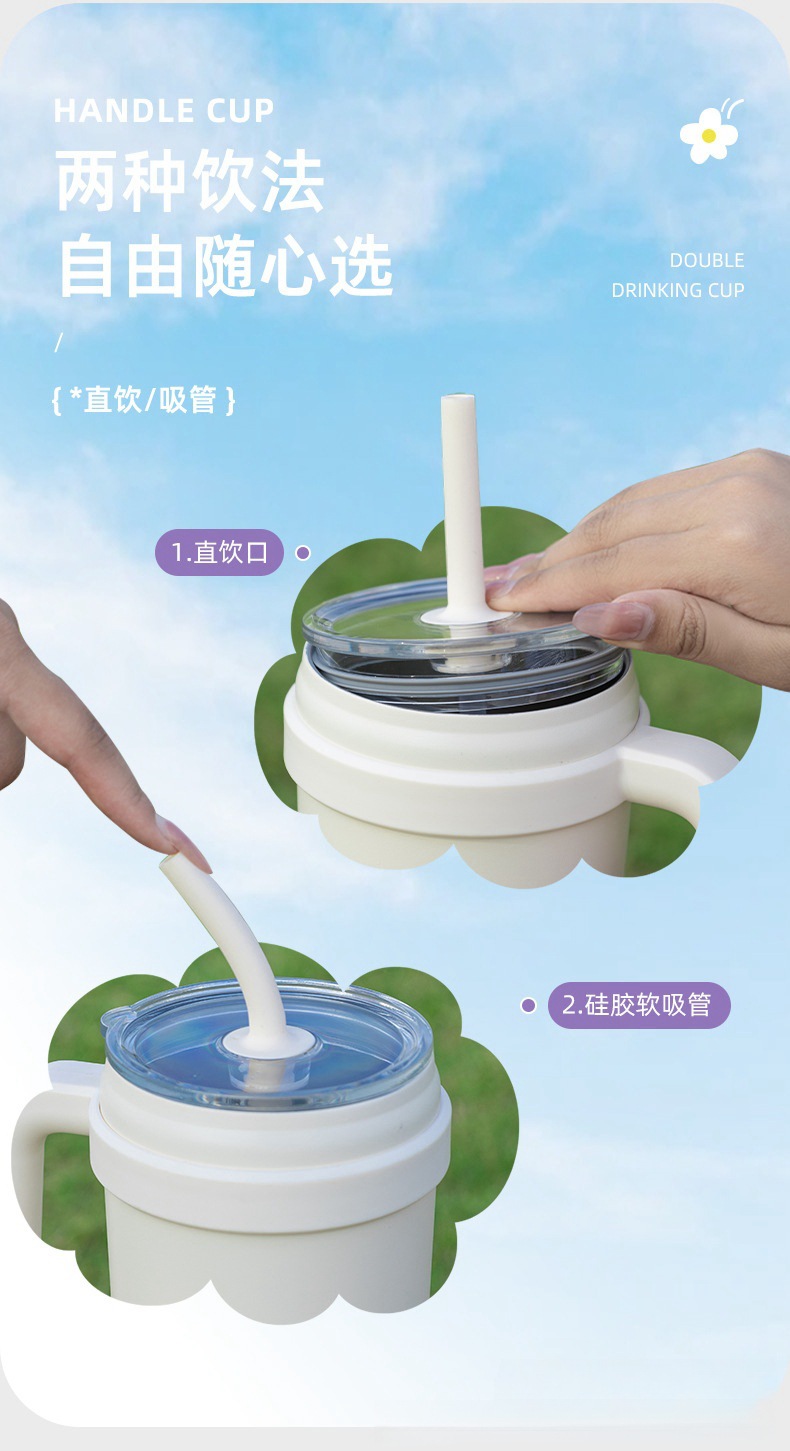 HANDLE CUP
两种饮法
自由随心选

DOUBLE
DRINKING CUP

/

{ *直饮/吸管 }

1.直饮口

2.硅胶软吸管