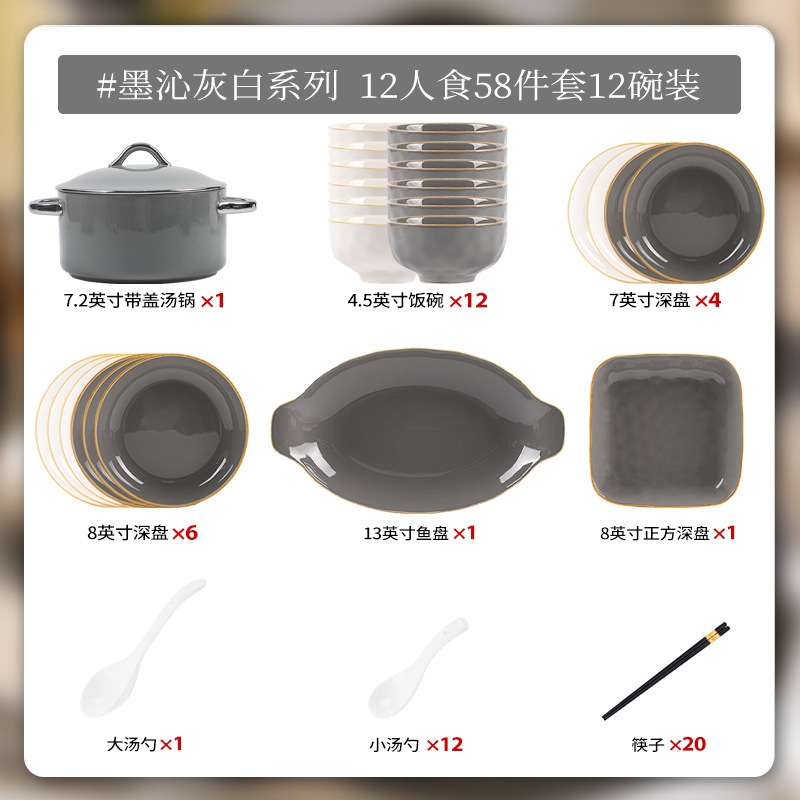 #墨沁灰白系列 12人食58件套12碗装

7.2英寸带盖汤锅 ×1

4.5英寸饭碗 ×12

7英寸深盘 ×4

8英寸深盘 ×6

13英寸鱼盘 ×1

8英寸正方深盘 ×1

大汤勺 ×1

小汤勺 ×12

筷子 ×20