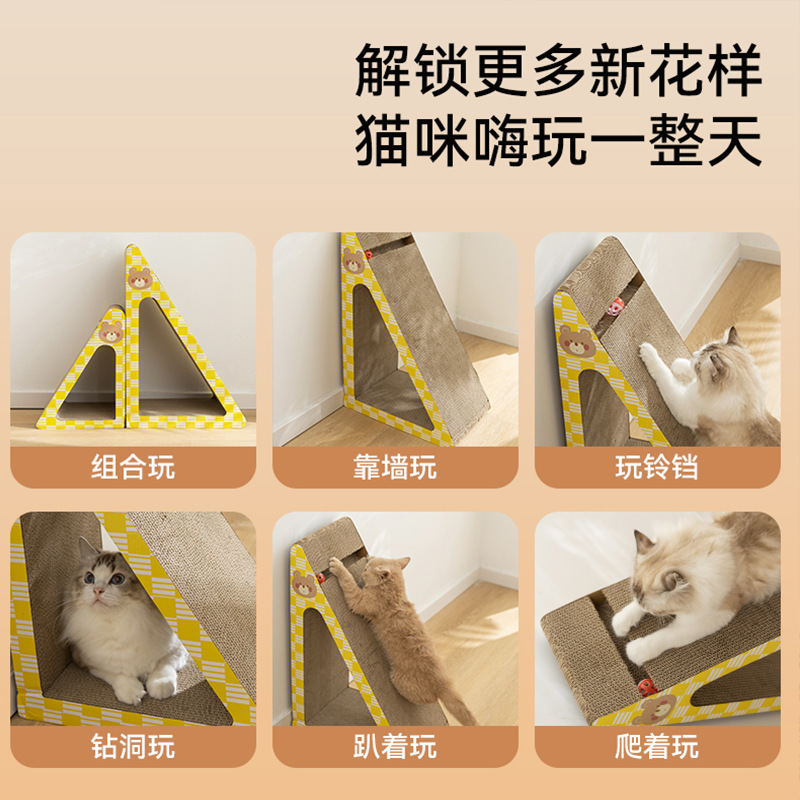 解锁更多新花样
猫咪嗨玩一整天

组合玩

靠墙玩

玩铃铛

钻洞玩

趴着玩

爬着玩