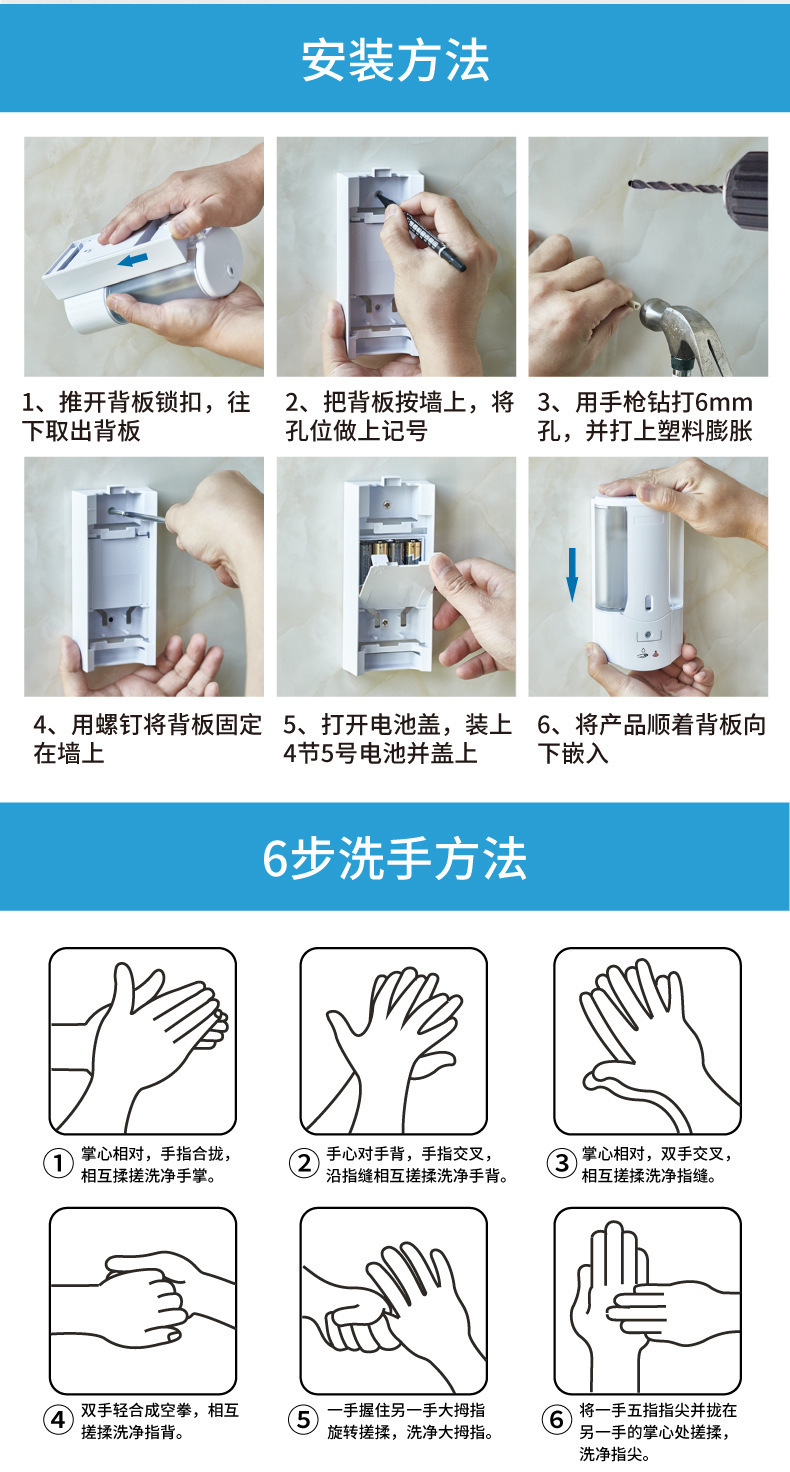 安装方法

1、推开背板锁扣，往下取出背板

2、把背板按墙上，将孔位做上记号

3、用手枪钻打6mm孔，并打上塑料膨胀

4、用螺钉将背板固定在墙上

5、打开电池盖，装上4节5号电池并盖上

6、将产品顺着背板向下嵌入

6步洗手方法

① 掌心相对，手指合拢，相互揉搓洗净手掌。

② 手心对手背，手指交叉，沿指缝相互搓揉洗净手背。

③ 掌心相对，双手交叉，相互搓揉洗净指缝。

④ 双手轻合成空拳，相互搓揉洗净指背。

⑤ 一手握住另一手大拇指旋转搓揉，洗净大拇指。

⑥ 将一手五指指尖并拢在另一手的掌心处搓揉，洗净指尖。