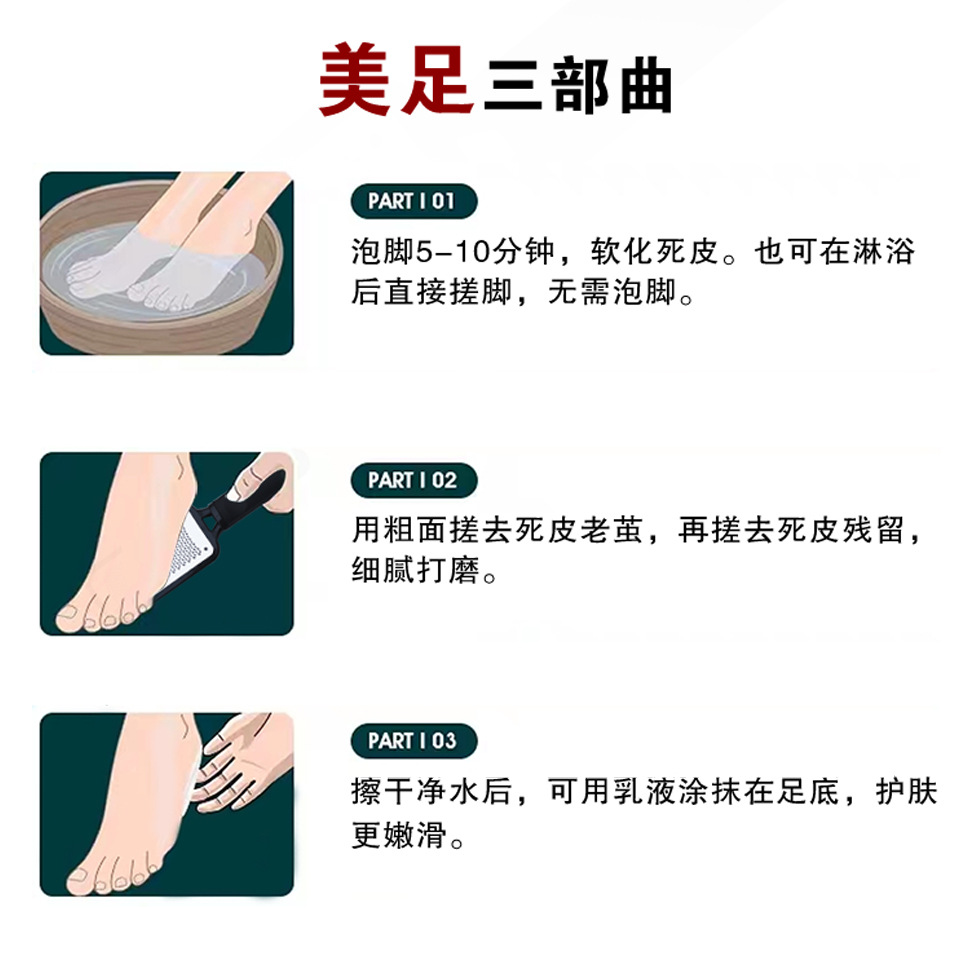 美足三部曲

PART I 01
泡脚5-10分钟，软化死皮。也可在淋浴后直接搓脚，无需泡脚。

PART I 02
用粗面搓去死皮老茧，再搓去死皮残留，细腻打磨。

PART I 03
擦干净水后，可用乳液涂抹在足底，护肤更嫩滑。