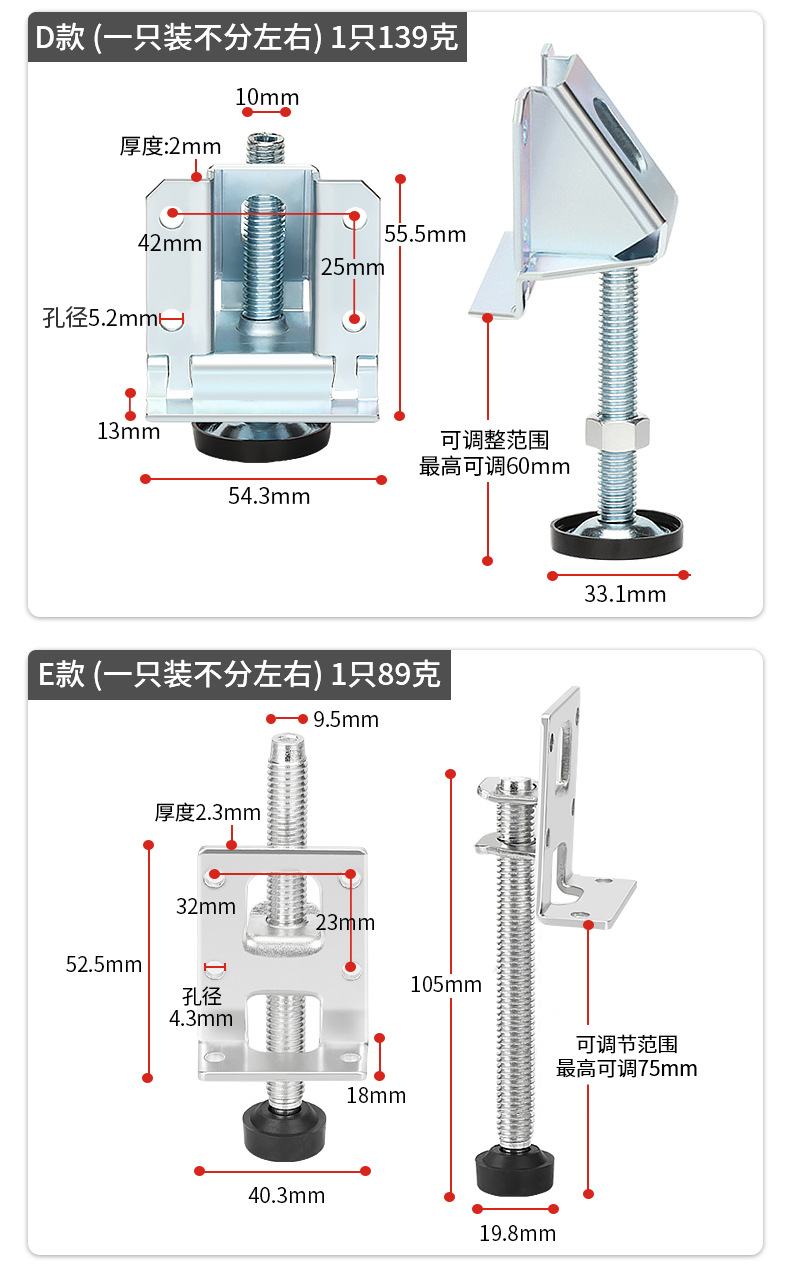 D款 (一只装不分左右) 1只139克

10mm
厚度:2mm
42mm
25mm
55.5mm
孔径5.2mm
13mm
54.3mm
可调整范围
最高可调60mm
33.1mm

E款 (一只装不分左右) 1只89克

9.5mm
厚度2.3mm
32mm
23mm
52.5mm
孔径
4.3mm
18mm
40.3mm
105mm
可调节范围
最高可调75mm
19.8mm