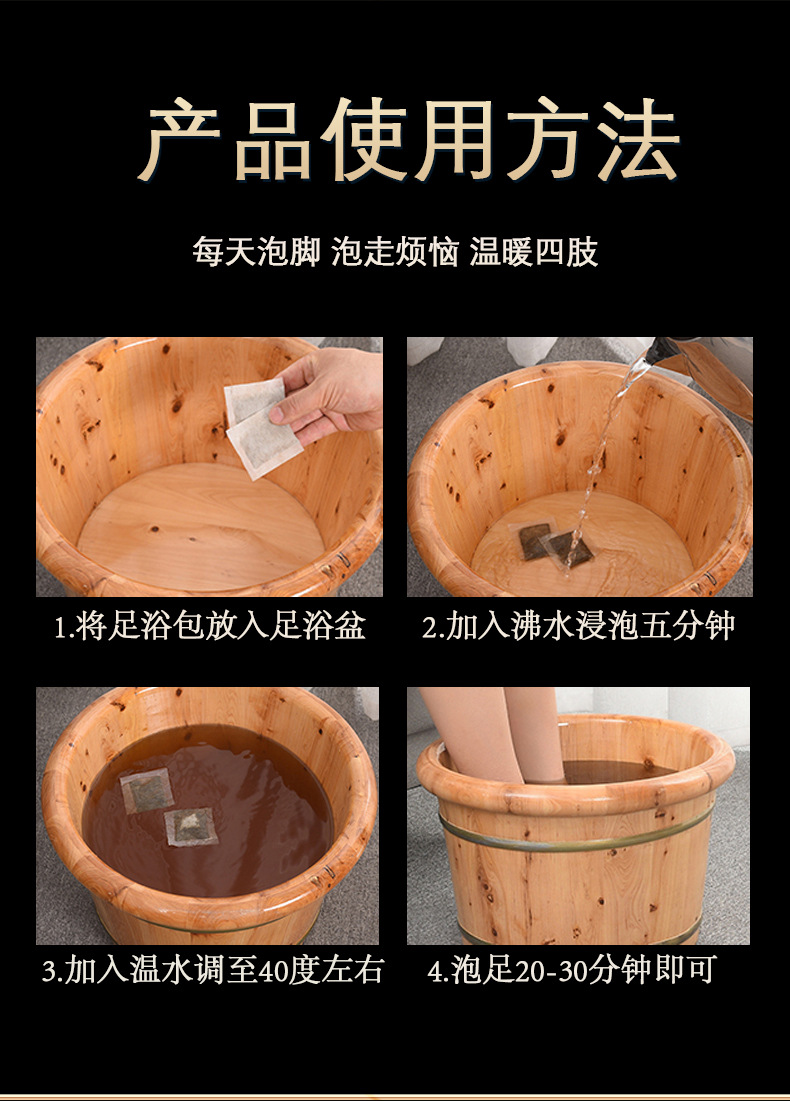 产品使用方法

每天泡脚 泡走烦恼 温暖四肢

1.将足浴包放入足浴盆

2.加入沸水浸泡五分钟

3.加入温水调至40度左右

4.泡足20-30分钟即可