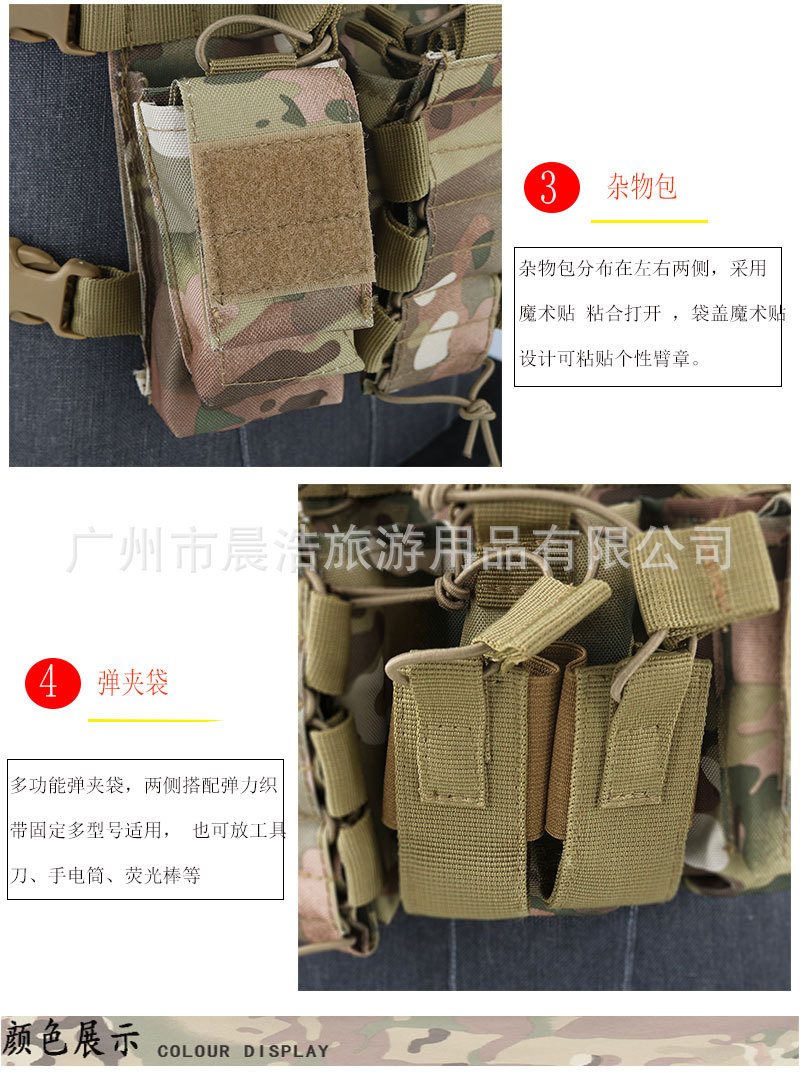 3 杂物包

杂物包分布在左右两侧，采用魔术贴 粘合打开 ，袋盖魔术贴设计可粘贴个性臂章。

广州市晨浩旅游用品有限公司

4 弹夹袋

多功能弹夹袋，两侧搭配弹力织带固定多型号适用， 也可放工具刀、手电筒、荧光棒等

颜色展示 COLOUR DISPLAY