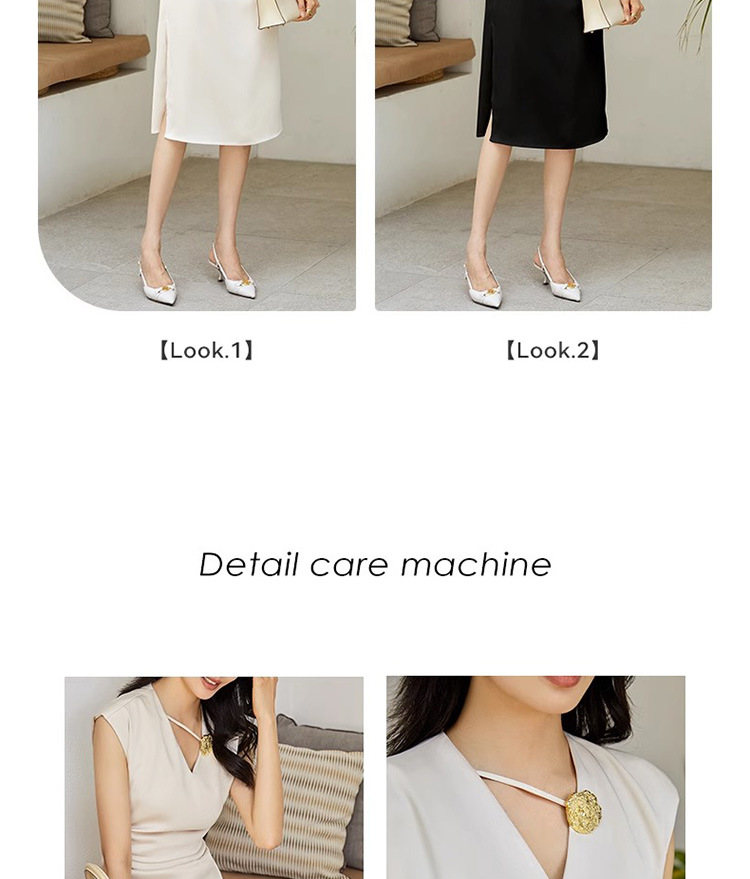 【Look.1】

【Look.2】

Detail care machine