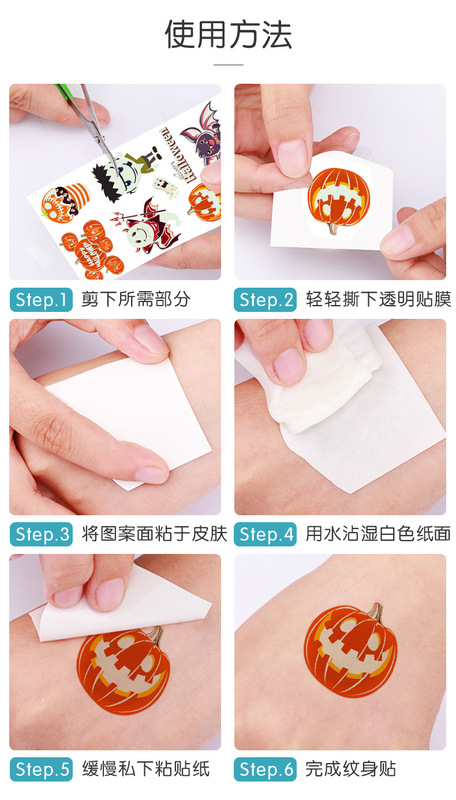 使用方法

Halloween

Step.1 剪下所需部分

Step.2 轻轻撕下透明贴膜

Step.3 将图案面粘于皮肤

Step.4 用水沾湿白色纸面

Step.5 缓慢私下粘贴纸

Step.6 完成纹身贴