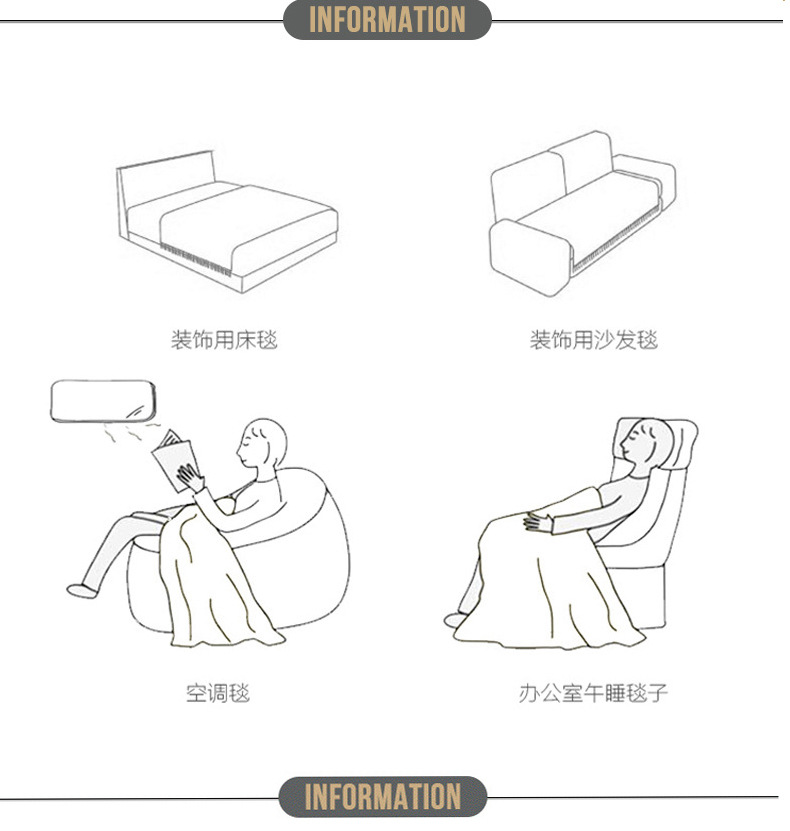 INFORMATION

装饰用床毯

装饰用沙发毯

空调毯

办公室午睡毯子

INFORMATION