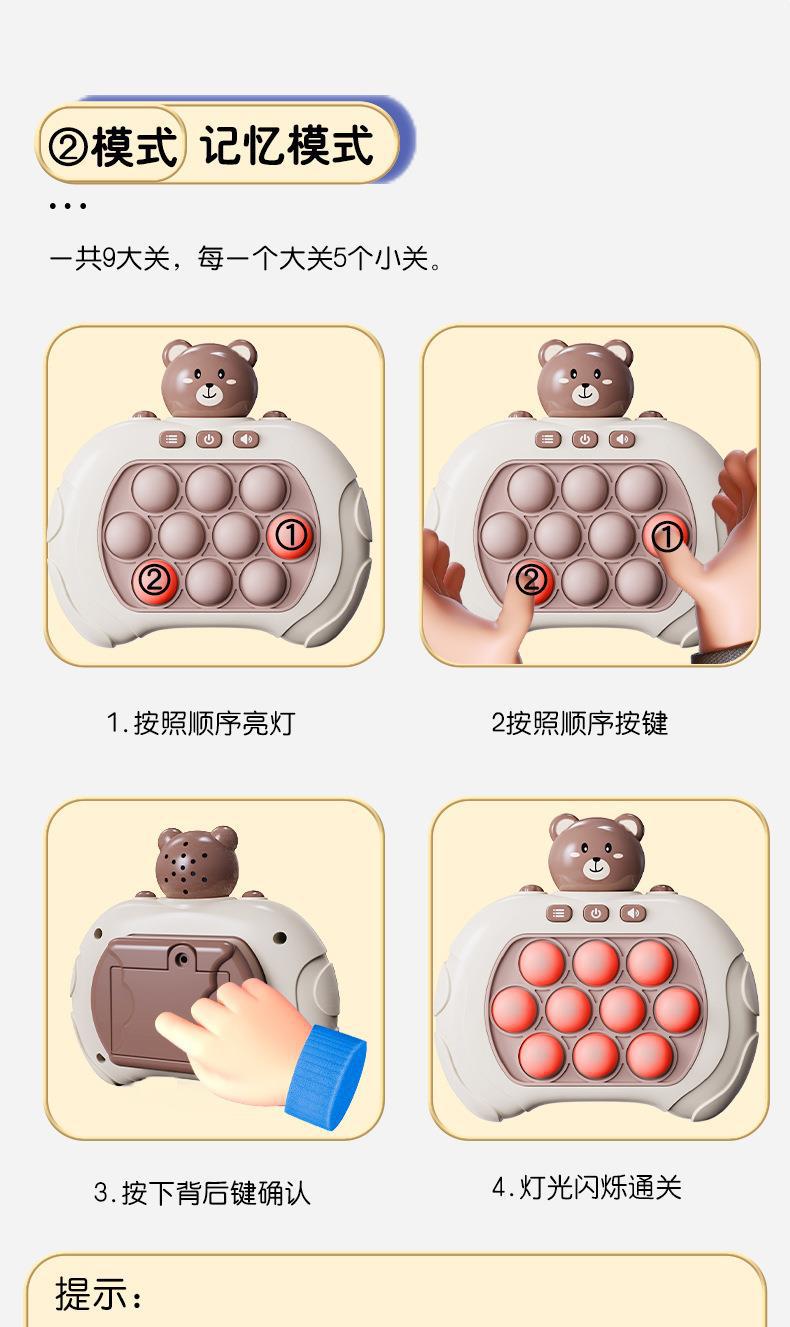 ②模式 记忆模式

...

一共9大关，每一个大关5个小关。

①

②

①

②

1.按照顺序亮灯

2按照顺序按键

3.按下背后键确认

4.灯光闪烁通关

提示：