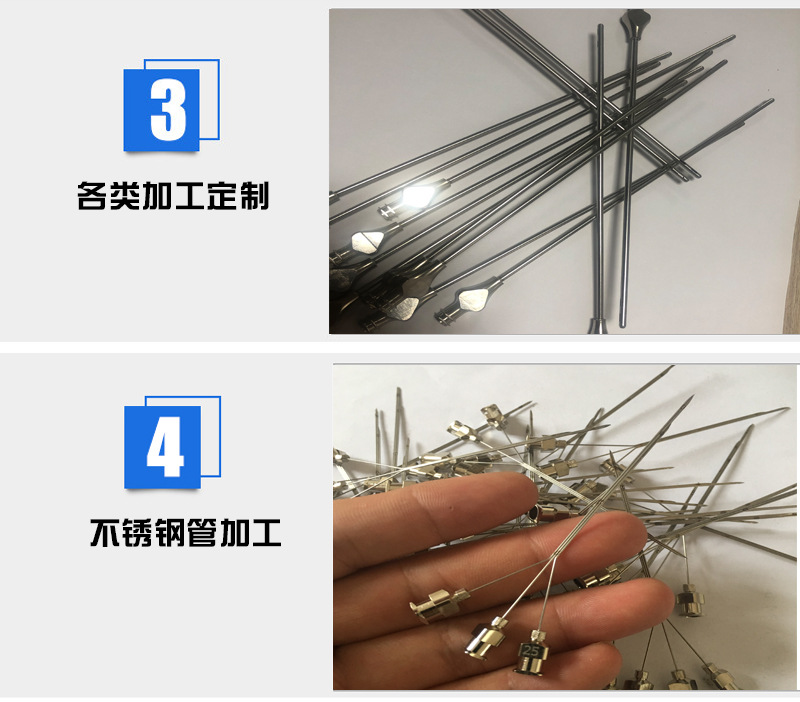 3

各类加工定制

4

不锈钢管加工

25