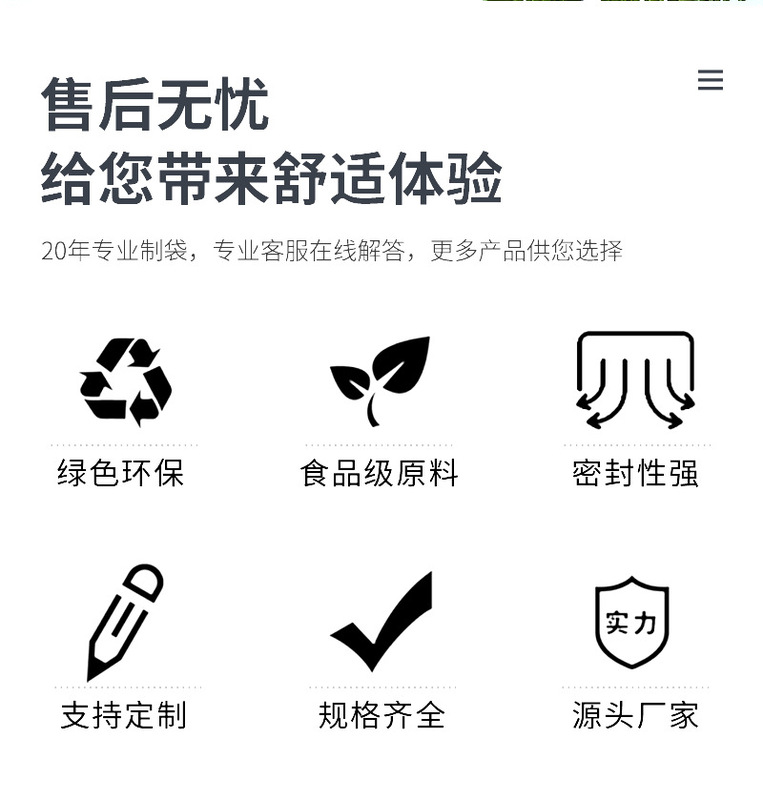 售后无忧
给您带来舒适体验

20年专业制袋，专业客服在线解答，更多产品供您选择

绿色环保

食品级原料

密封性强

支持定制

规格齐全

实力

源头厂家