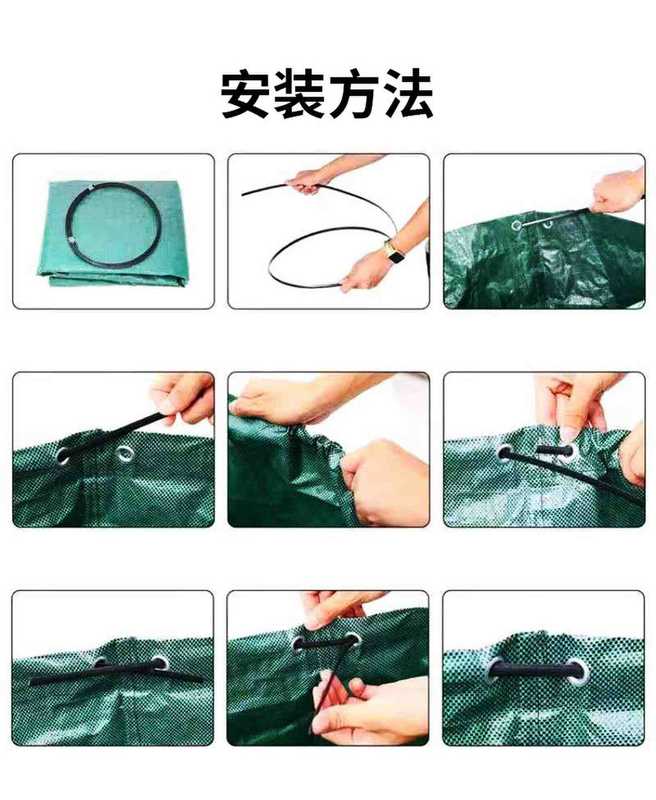 安装方法