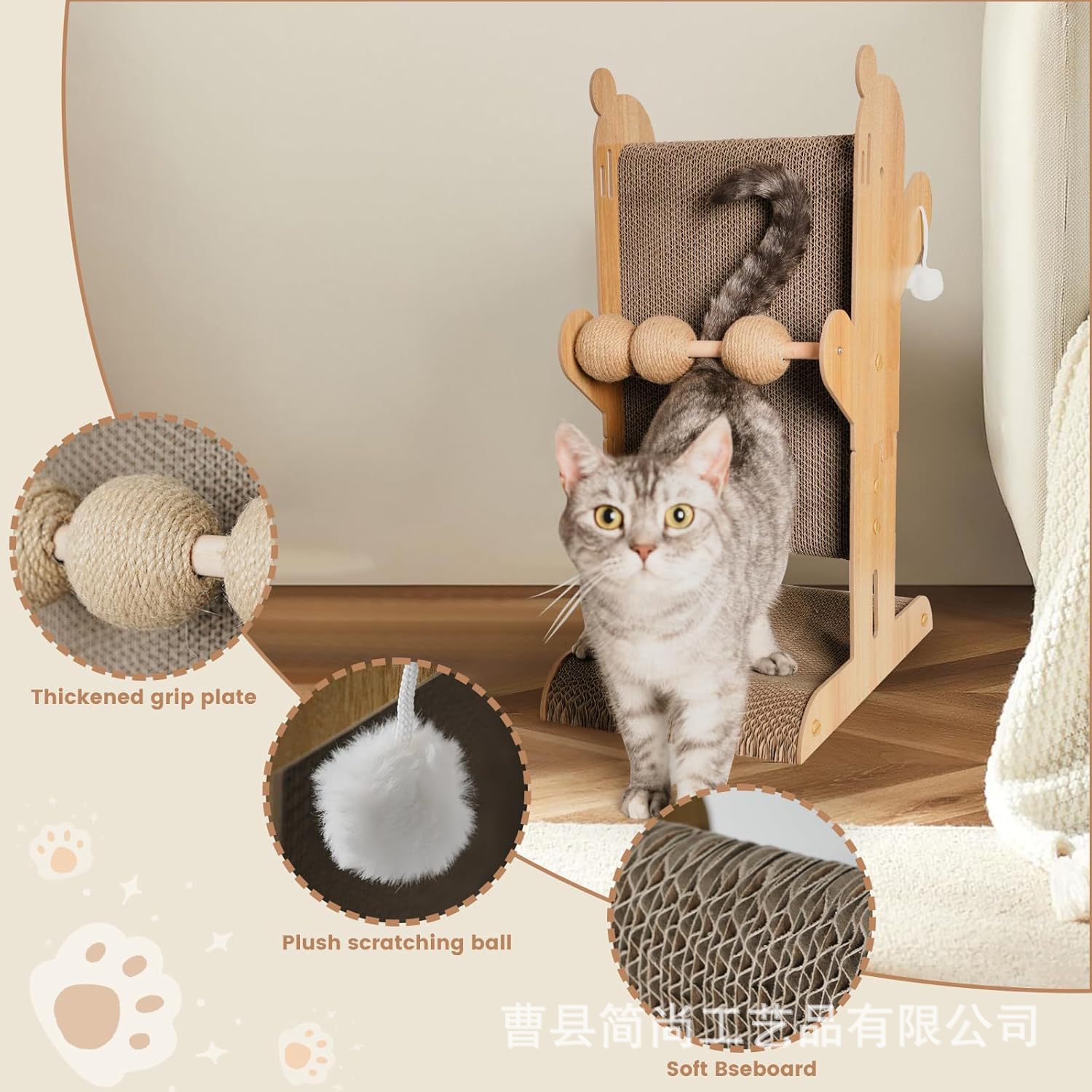 Thickened grip plate

Plush scratching ball

曹县简尚工艺品有限公司

Soft Bseboard