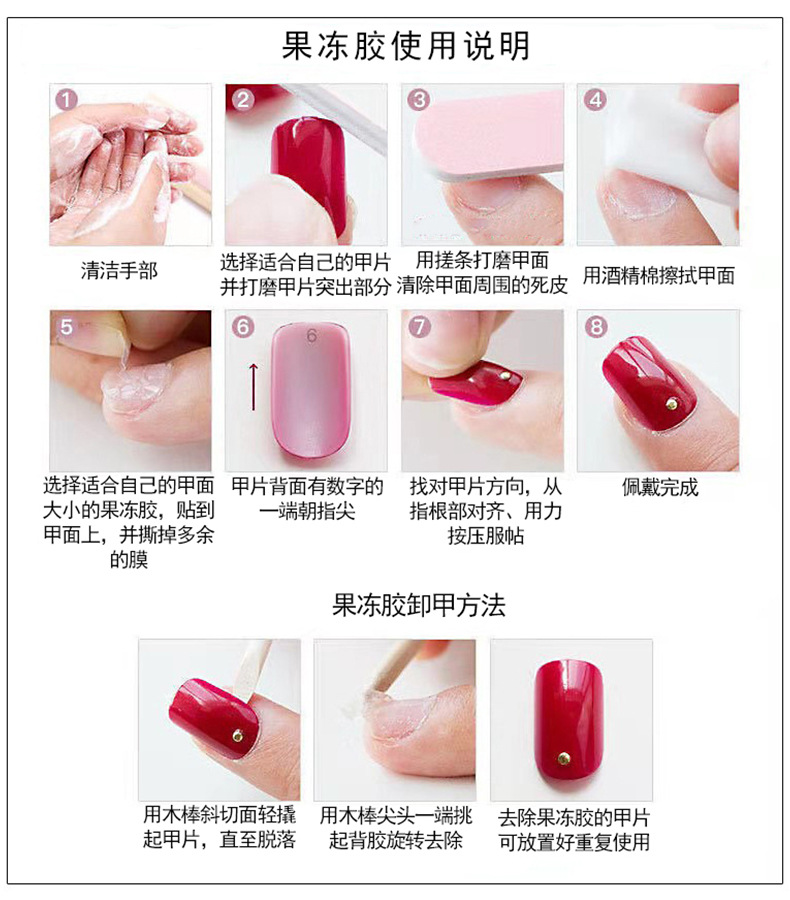 果冻胶使用说明

1
清洁手部

2
选择适合自己的甲片并打磨甲片突出部分

3
用搓条打磨甲面清除甲面周围的死皮

4
用酒精棉擦拭甲面

5
选择适合自己的甲面大小的果冻胶，贴到甲面上，并撕掉多余的膜

6
6
甲片背面有数字的一端朝指尖

7
找对甲片方向，从指根部对齐、用力按压服帖

8
佩戴完成

果冻胶卸甲方法

用木棒斜切面轻撬起甲片，直至脱落

用木棒尖头一端挑起背胶旋转去除

去除果冻胶的甲片可放置好重复使用