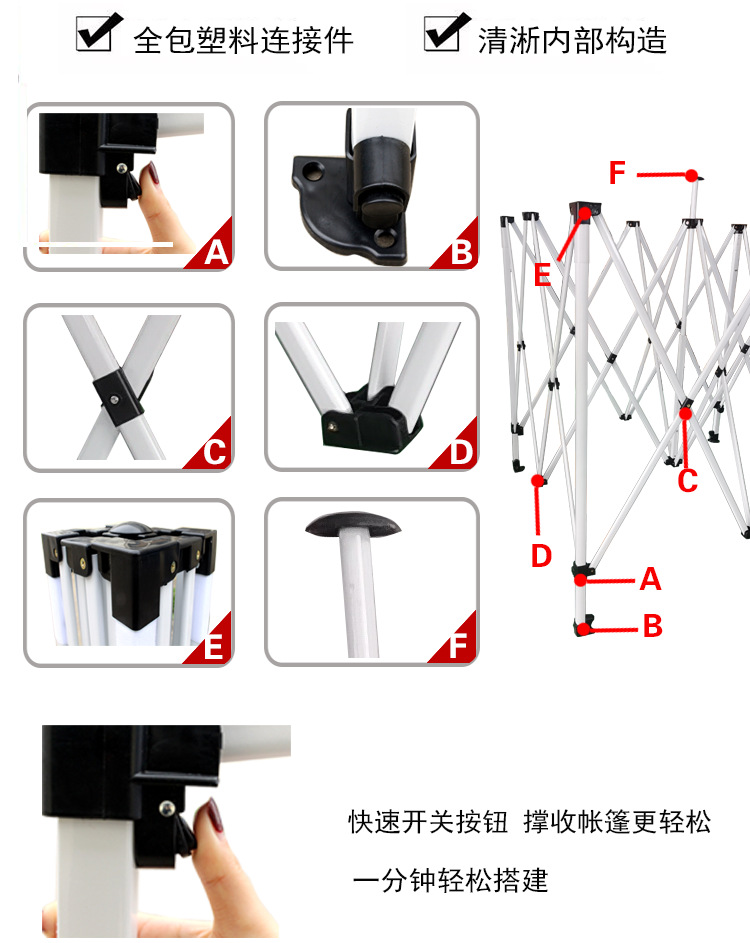 全包塑料连接件 清淅内部构造

A

B

C

D

E

F

F

E

C

D

A

B

快速开关按钮 撑收帐篷更轻松

一分钟轻松搭建