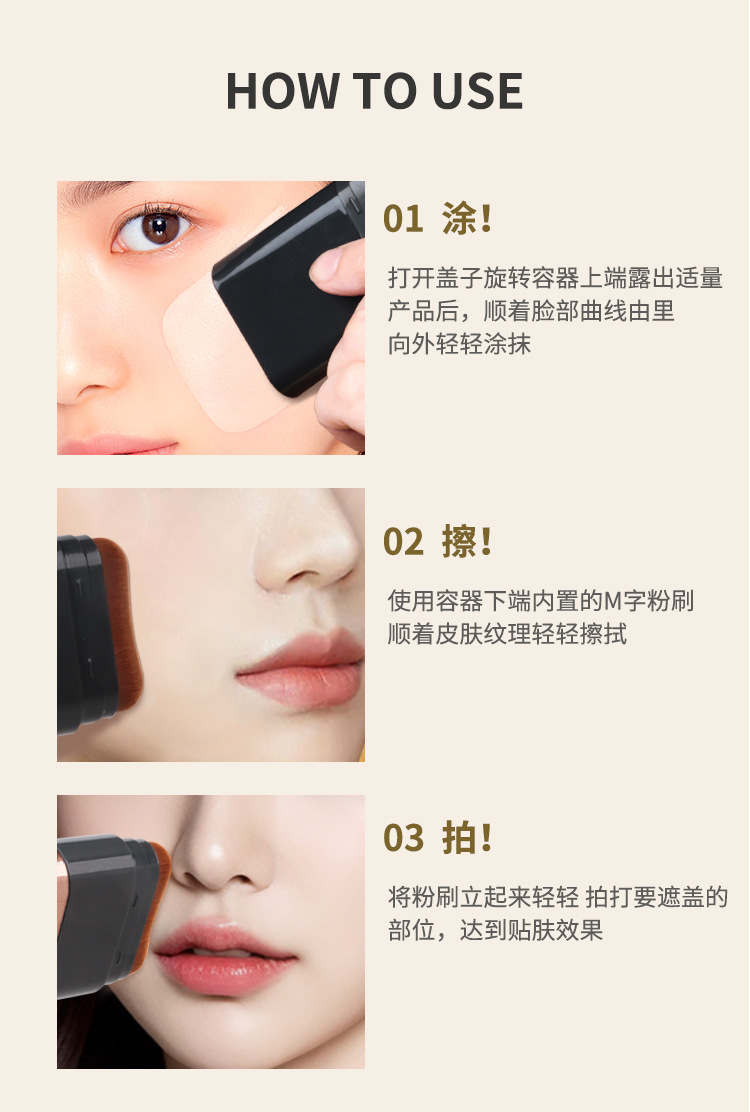 HOW TO USE

01 涂!

打开盖子旋转容器上端露出适量产品后，顺着脸部曲线由里向外轻轻涂抹

02 擦!

使用容器下端内置的M字粉刷顺着皮肤纹理轻轻擦拭

03 拍!

将粉刷立起来轻轻 拍打要遮盖的部位，达到贴肤效果