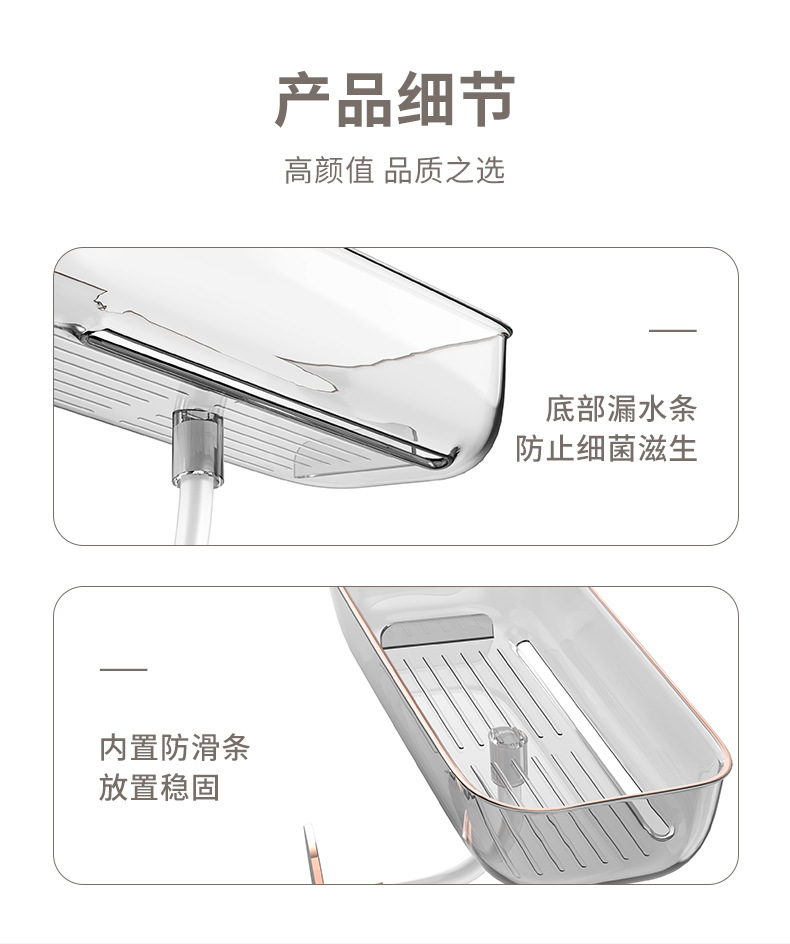 产品细节

高颜值 品质之选

底部漏水条
防止细菌滋生

内置防滑条
放置稳固