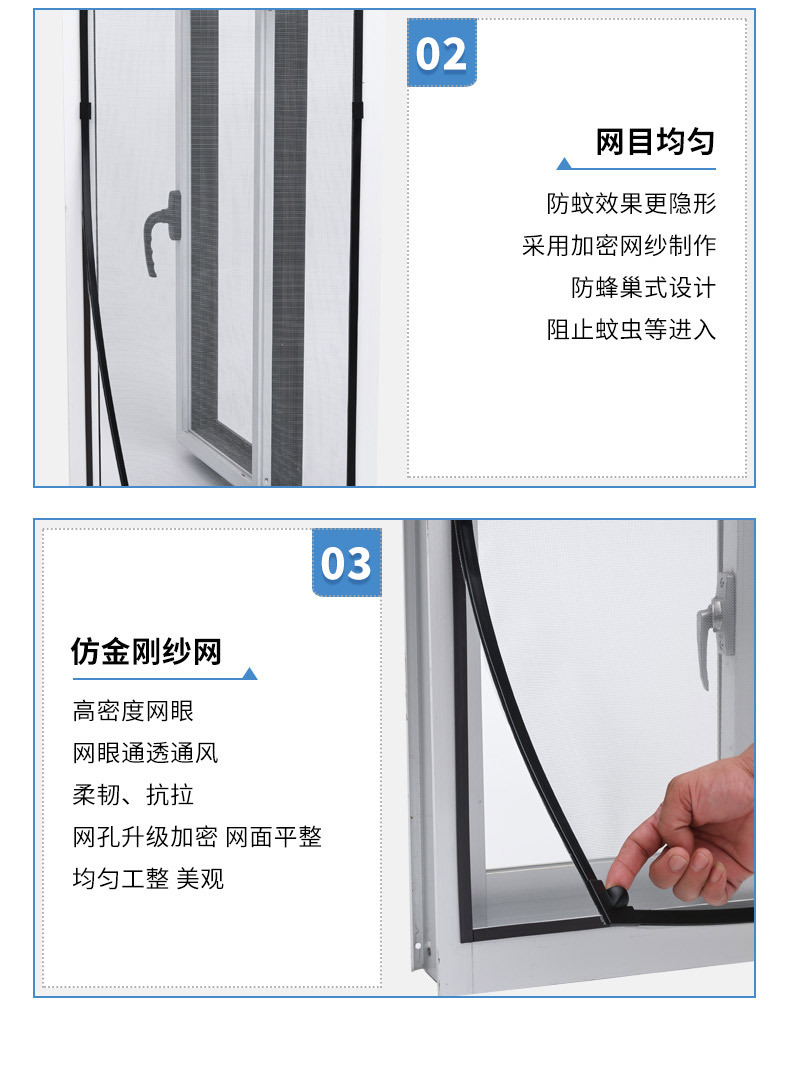 02

网目均匀

防蚊效果更隐形
采用加密网纱制作
防蜂巢式设计
阻止蚊虫等进入

03

仿金刚纱网

高密度网眼
网眼通透通风
柔韧、抗拉
网孔升级加密 网面平整
均匀工整 美观