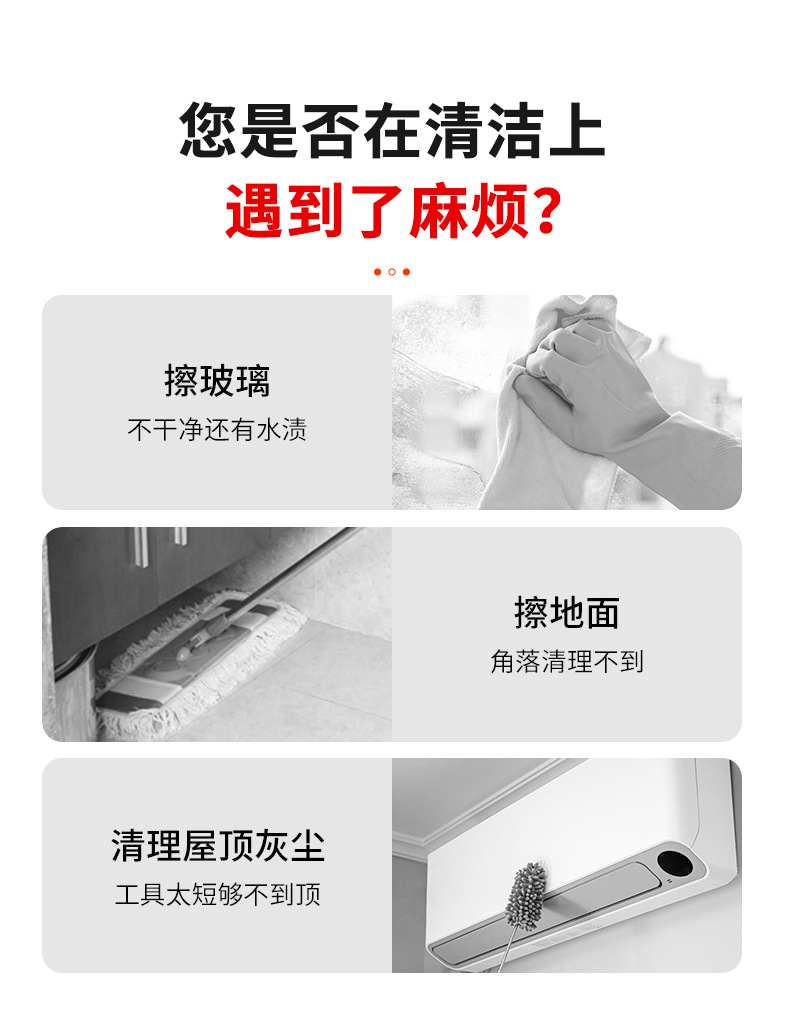 您是否在清洁上
遇到了麻烦?

擦玻璃
不干净还有水渍

擦地面
角落清理不到

清理屋顶灰尘
工具太短够不到顶