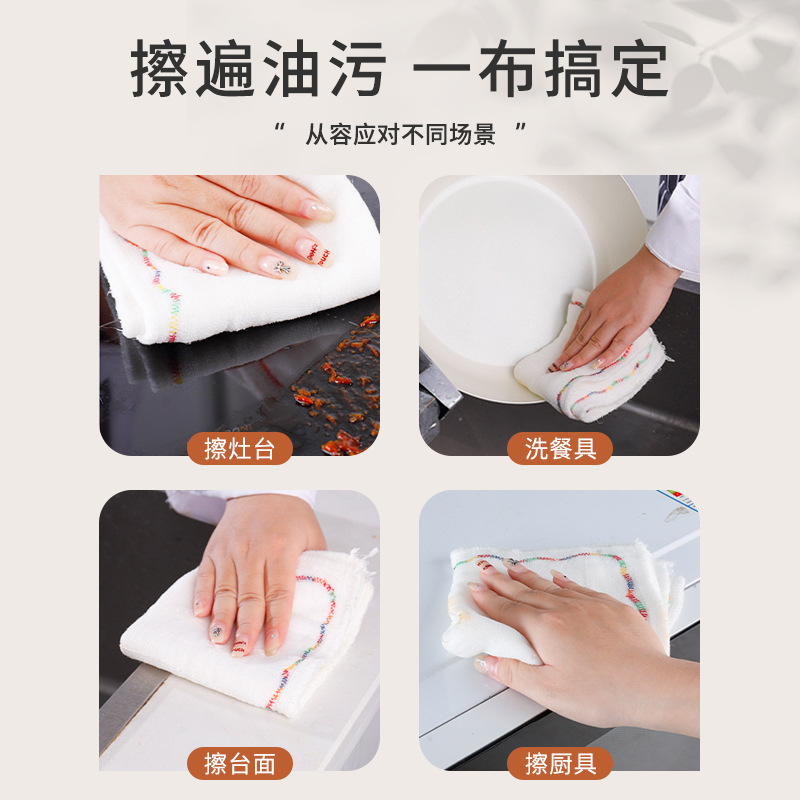 擦遍油污 一布搞定

“ 从容应对不同场景 ”

擦灶台

洗餐具

擦台面

擦厨具