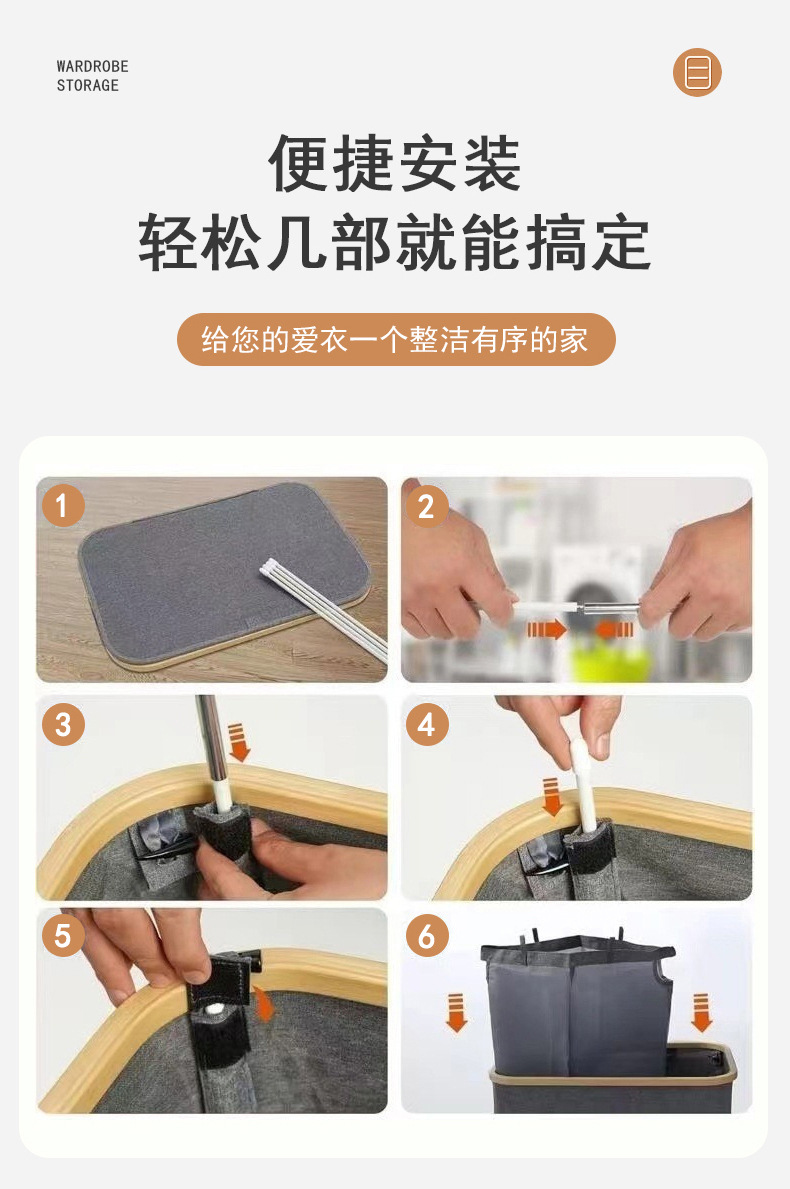 WARDROBE
STORAGE

便捷安装
轻松几部就能搞定

给您的爱衣一个整洁有序的家

1

2

3

4

5

6