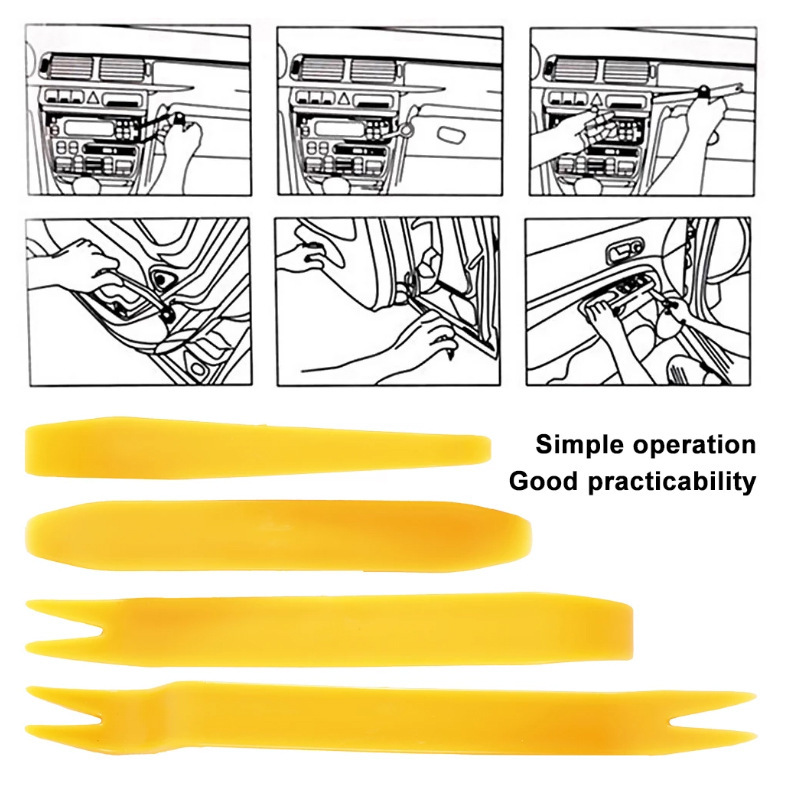 Simple operation
Good practicability