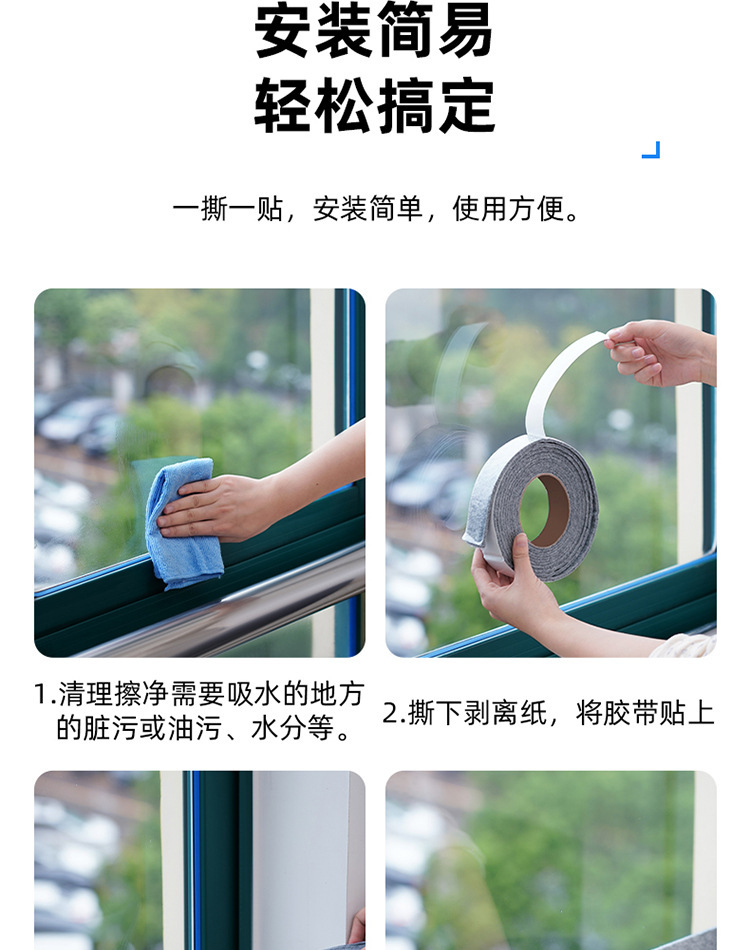 安装简易
轻松搞定

一撕一贴，安装简单，使用方便。

1.清理擦净需要吸水的地方的脏污或油污、水分等。

2.撕下剥离纸，将胶带贴上